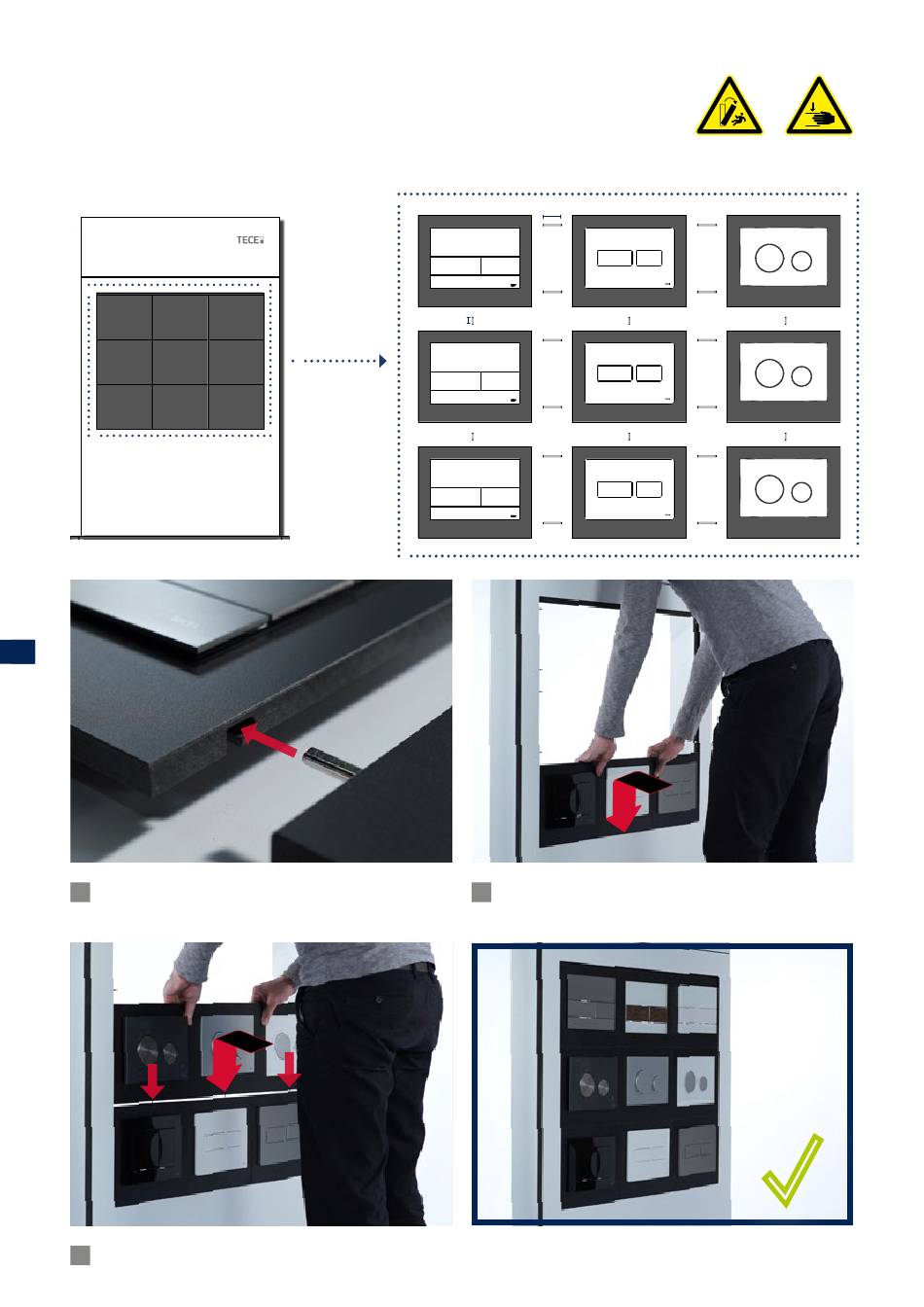 TECE