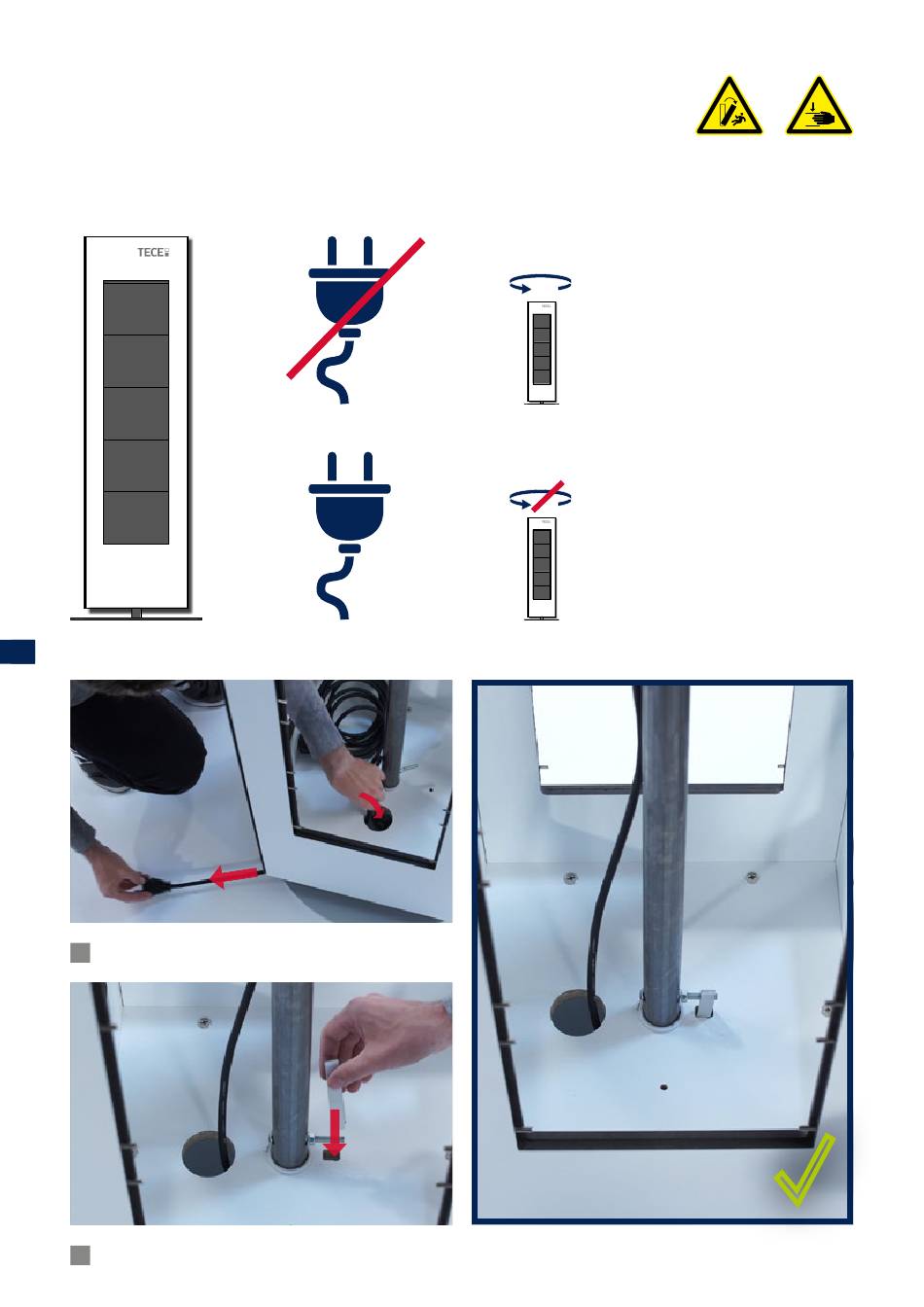 TECE