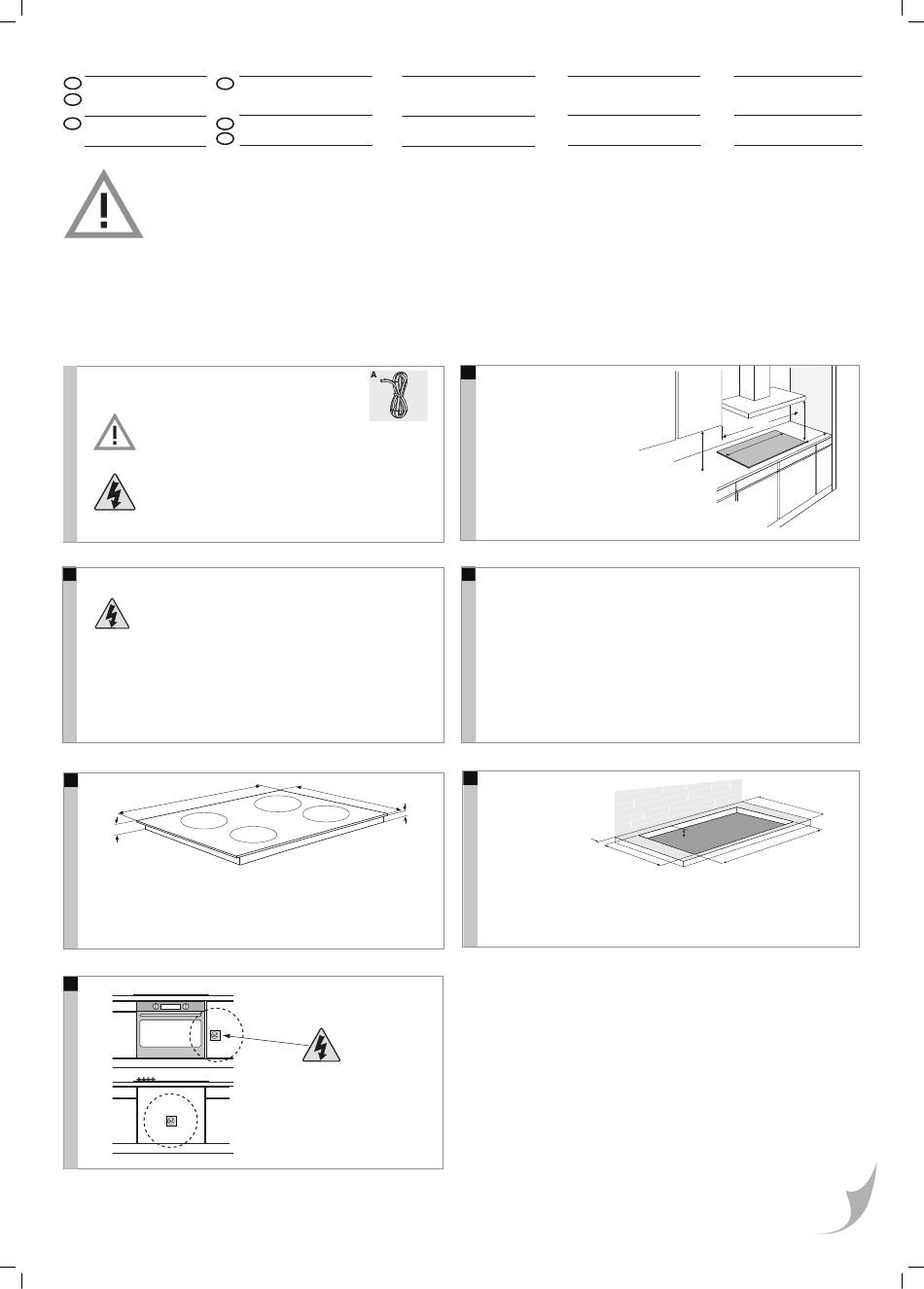 A