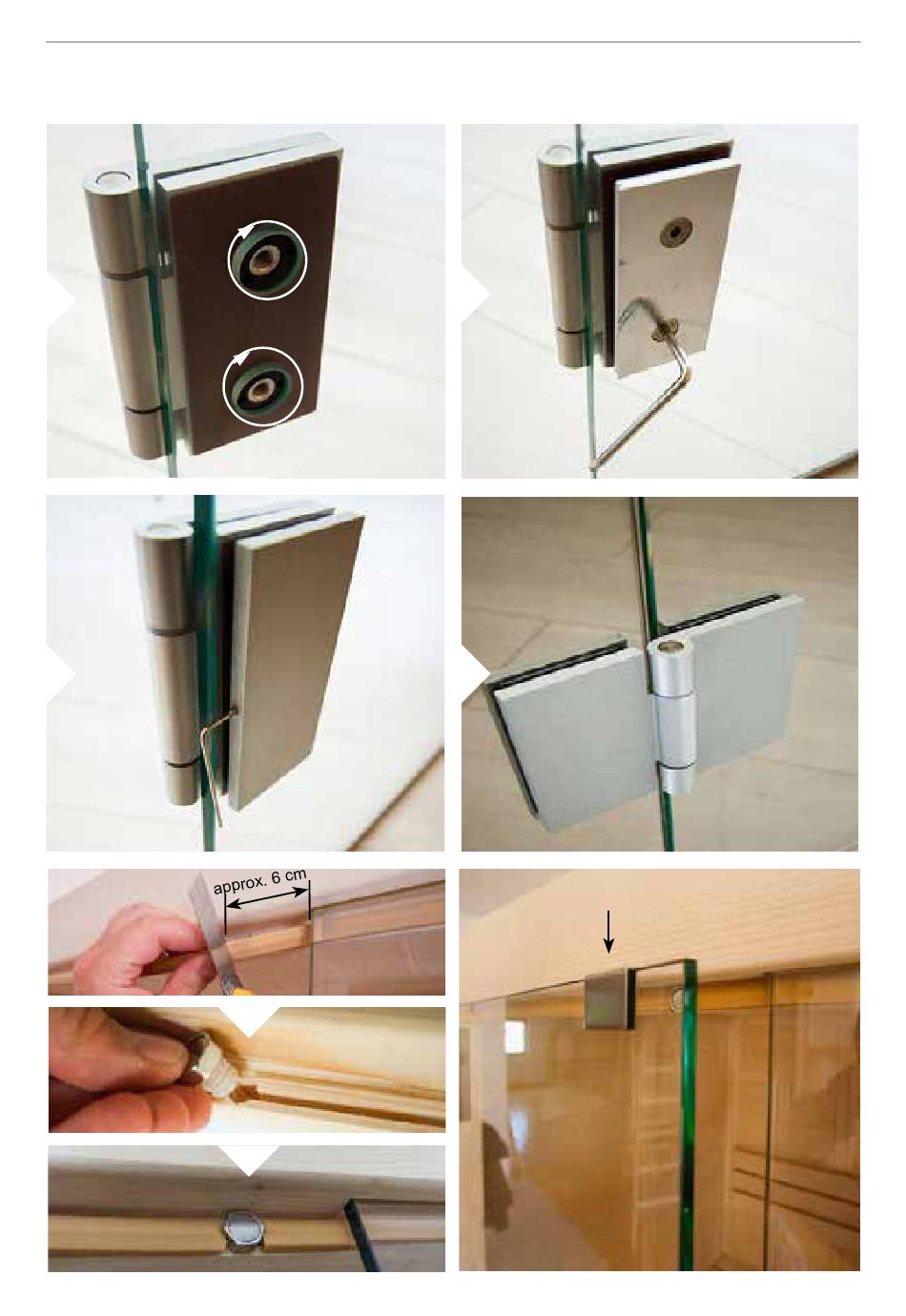 approx. 6 cm