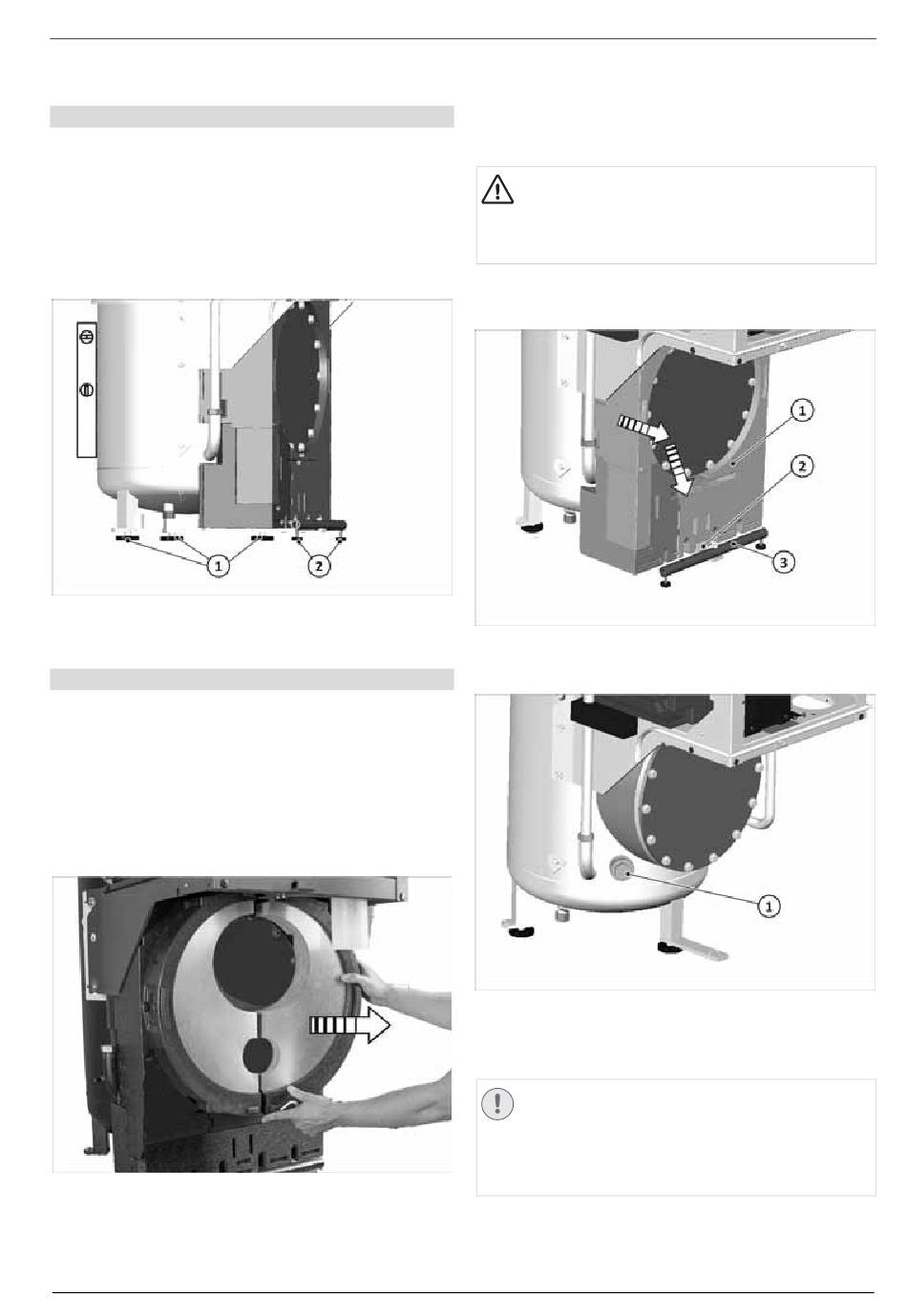 1
2

1
2
3

1