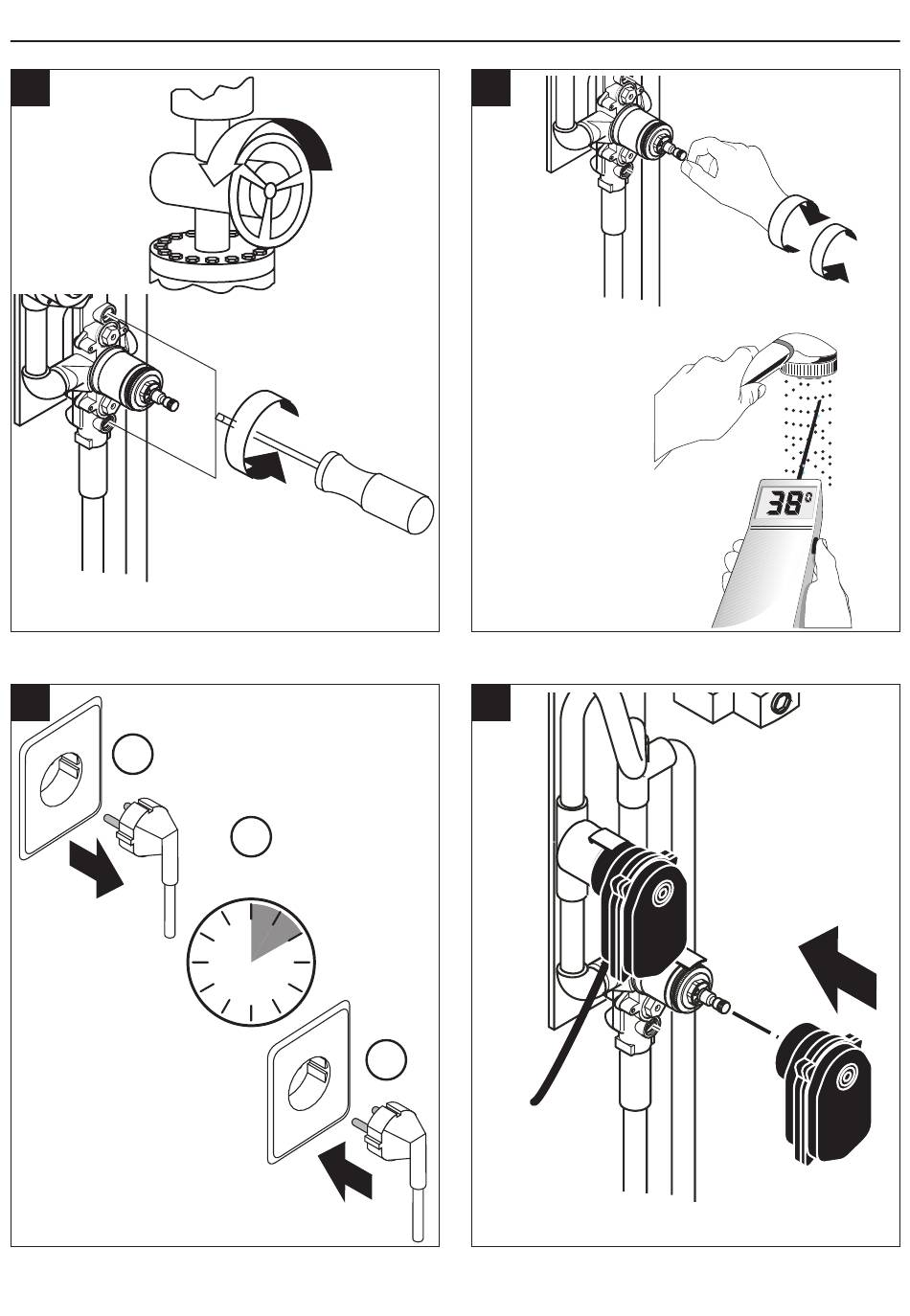 38°