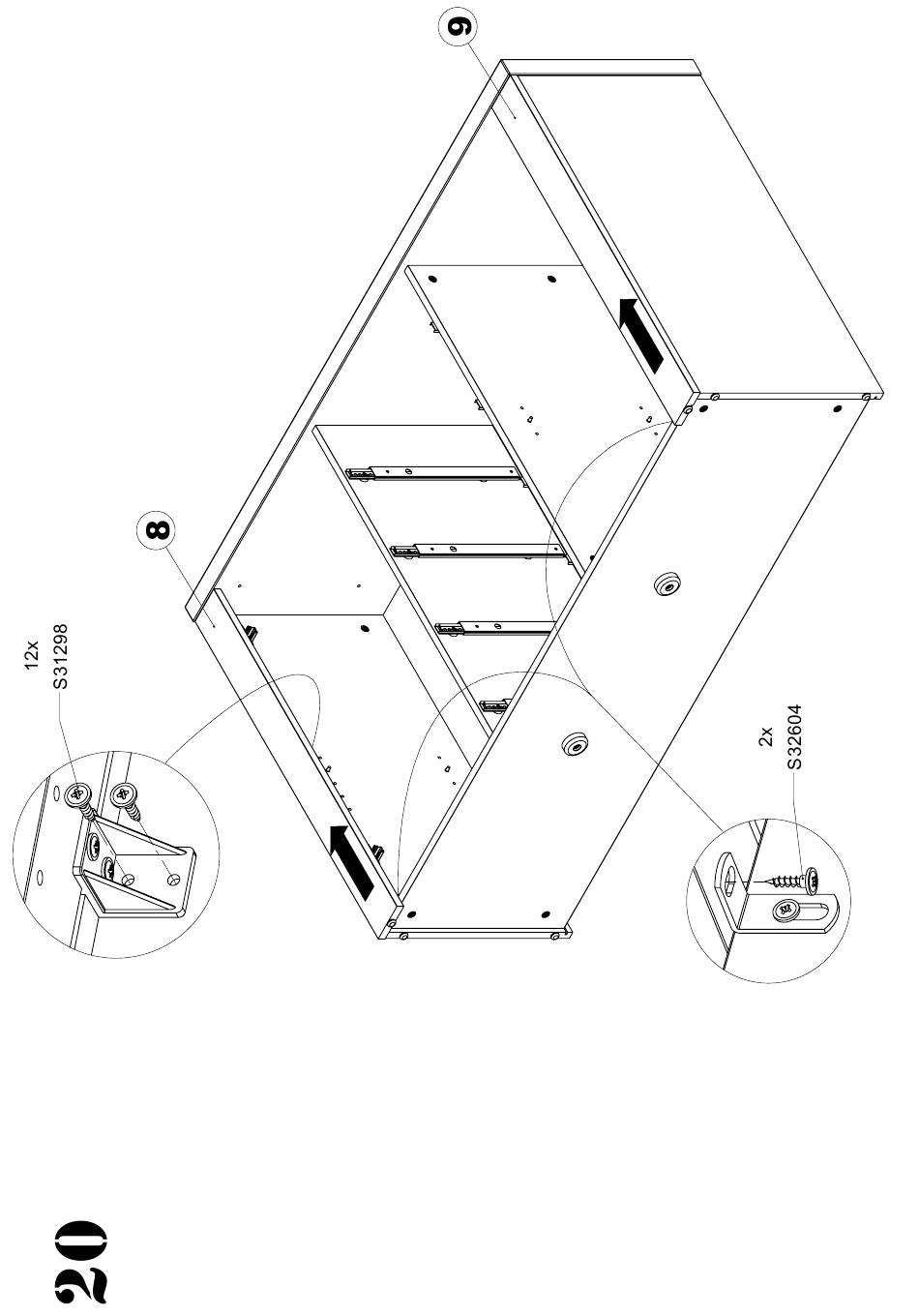 20

12x
S31298

8

9

2x
S32604