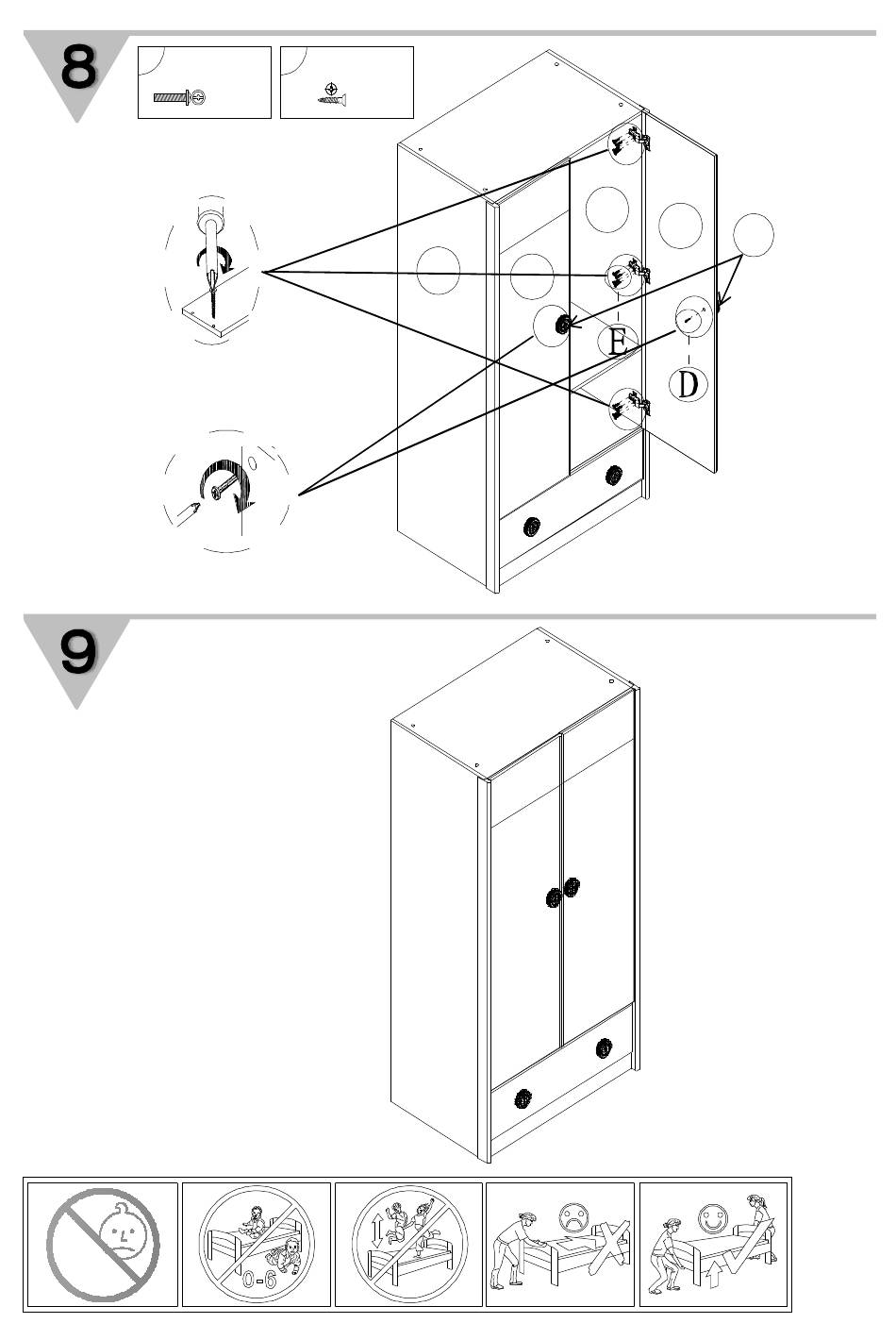 8

E

D

9

0-6