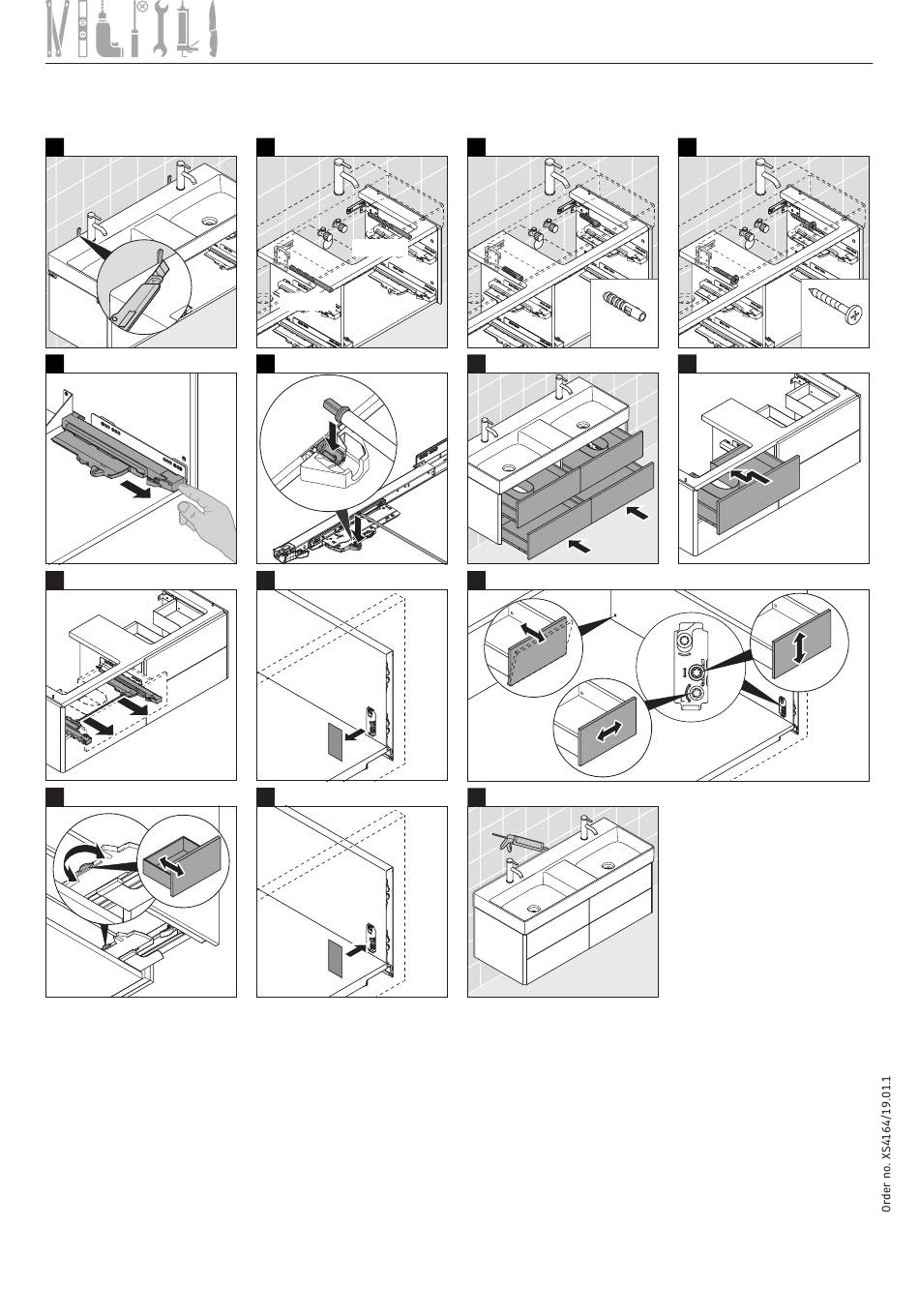 Order no. XS4164/19.01.1