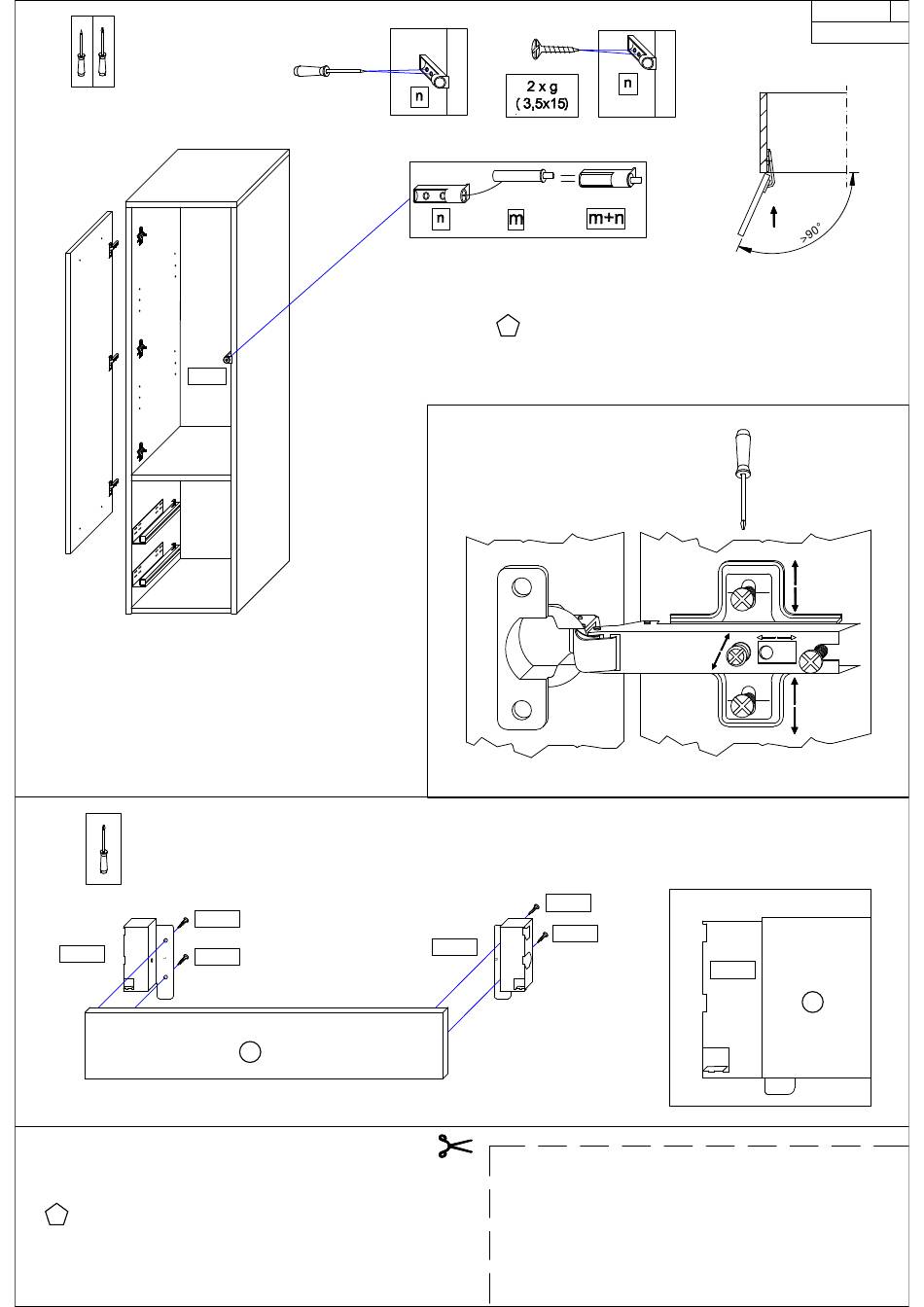 n

2 x g
( 3,5x15)

n

n m m+n

>90°