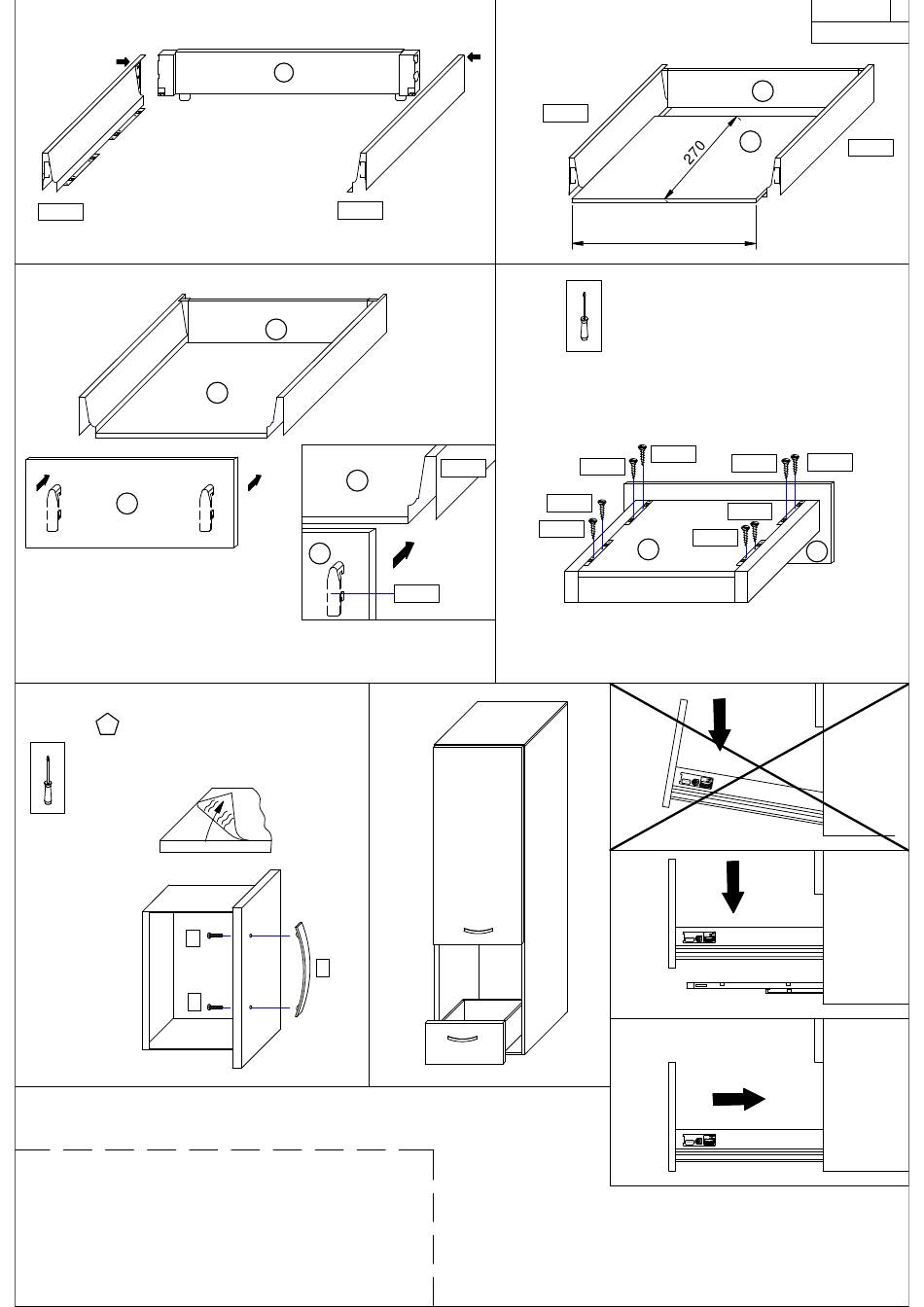 270