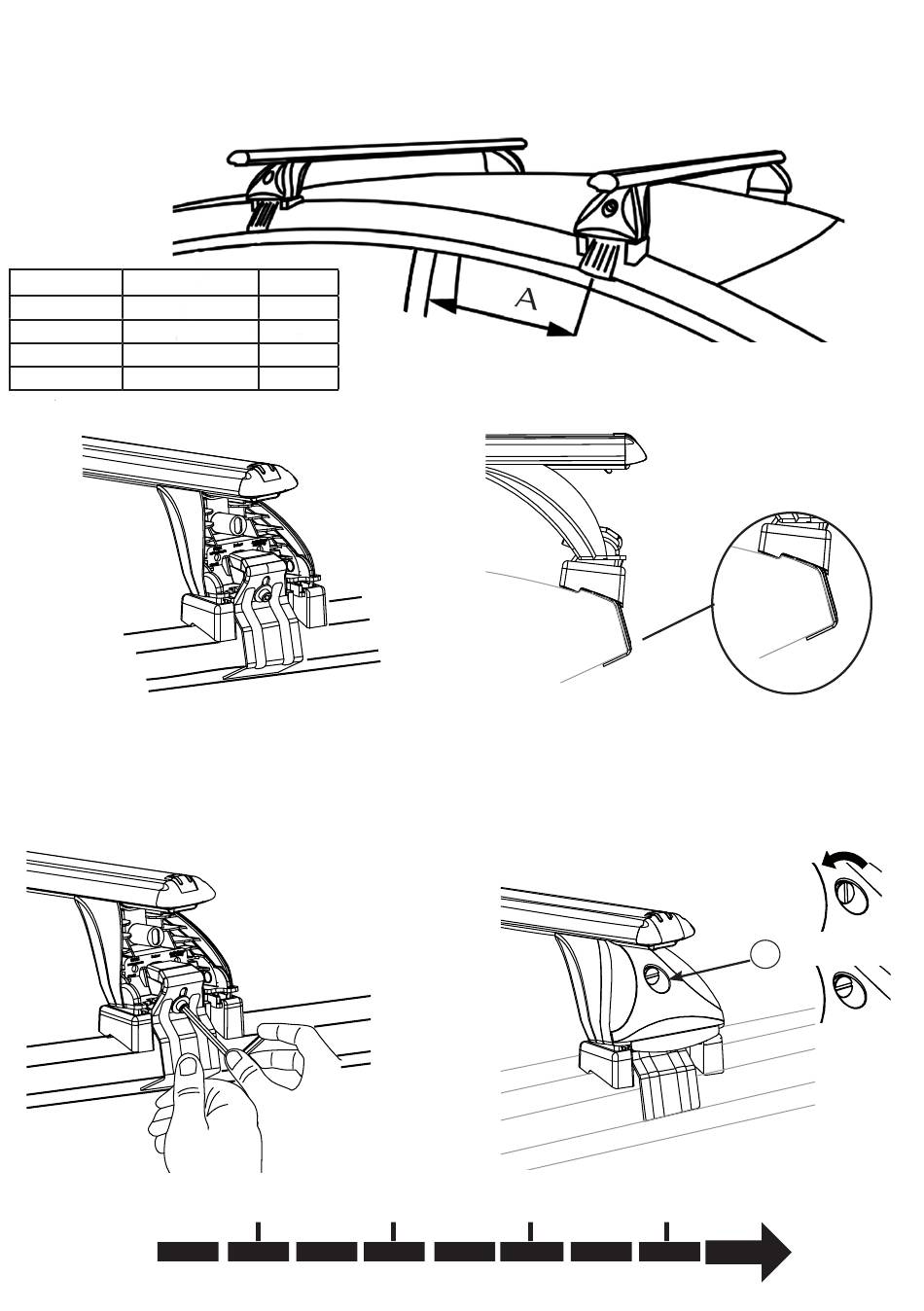 A