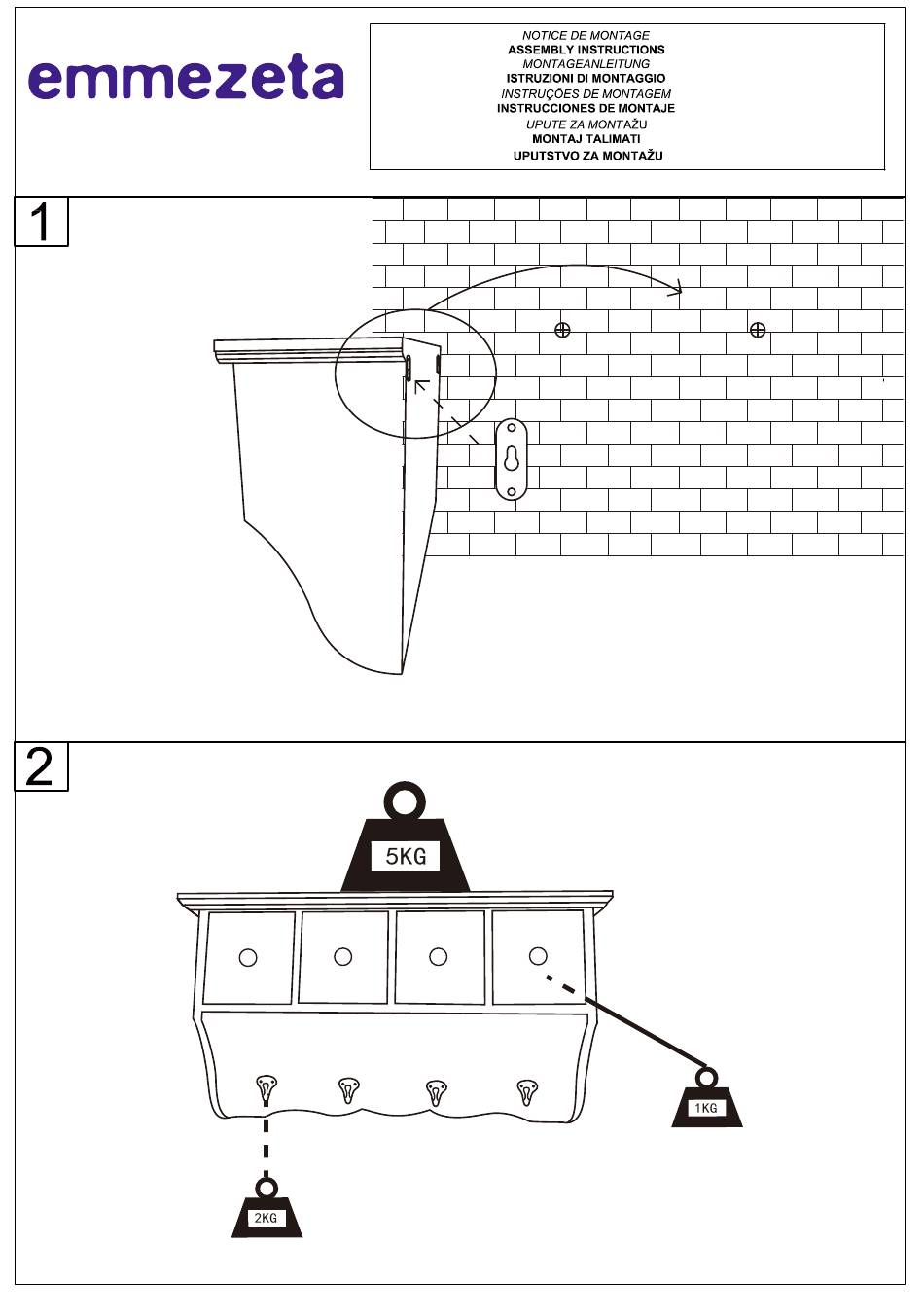 emmezeta

NOTICE DE MONTAGE
ASSEMBLY INSTRUCTIONS
MONTAGEANLEITUNG
ISTRUZIONI DI MONTAGGIO
INSTRUÇÕES DE MONTAGEM
INSTRUCCIONES DE MONTAJE
UPUTE ZA MONTAŽU
MONTAJ TALIMATI
UPUTSTVO ZA MONTAŽU

1

2

5KG

1KG

2KG