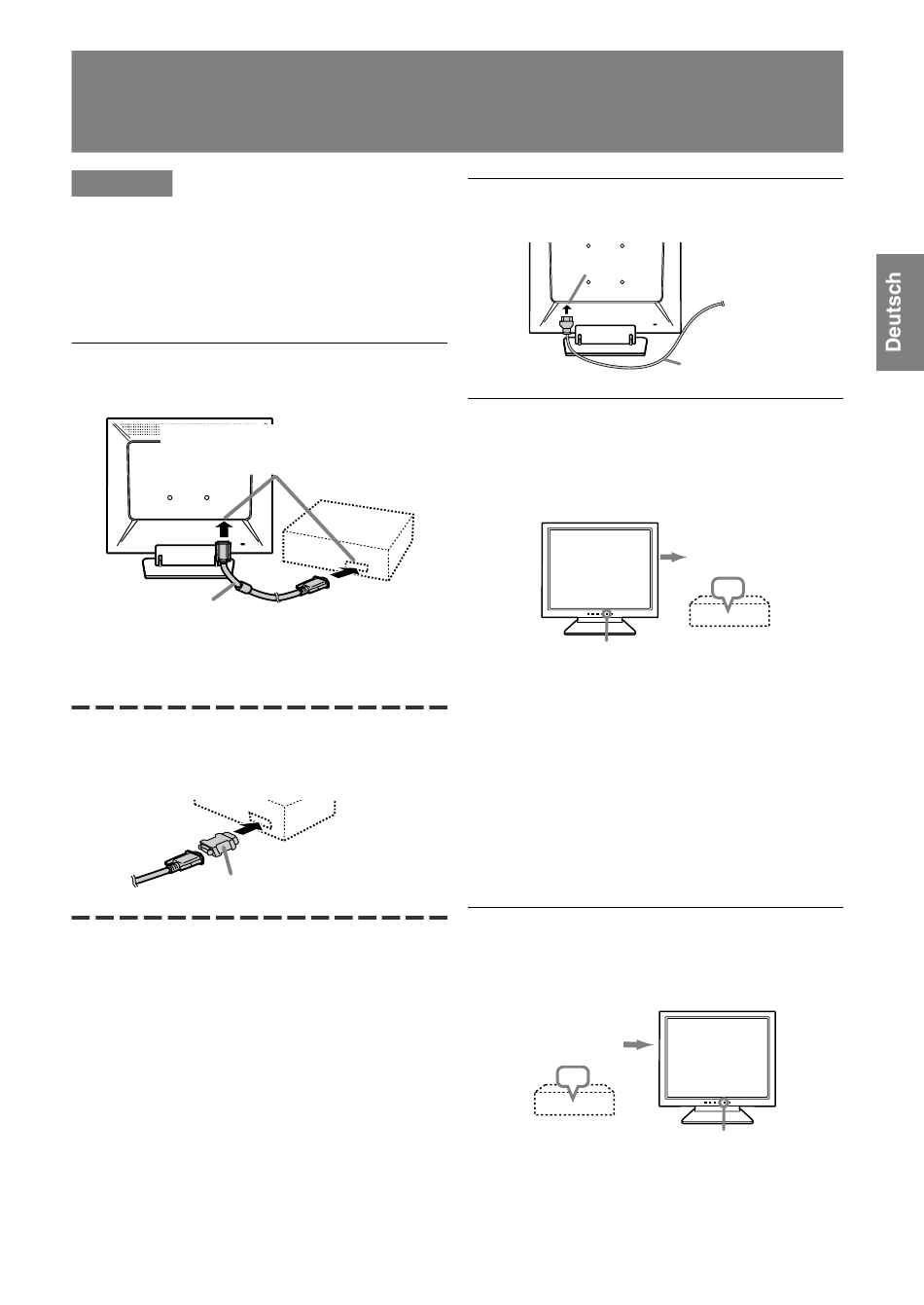 Deutsch