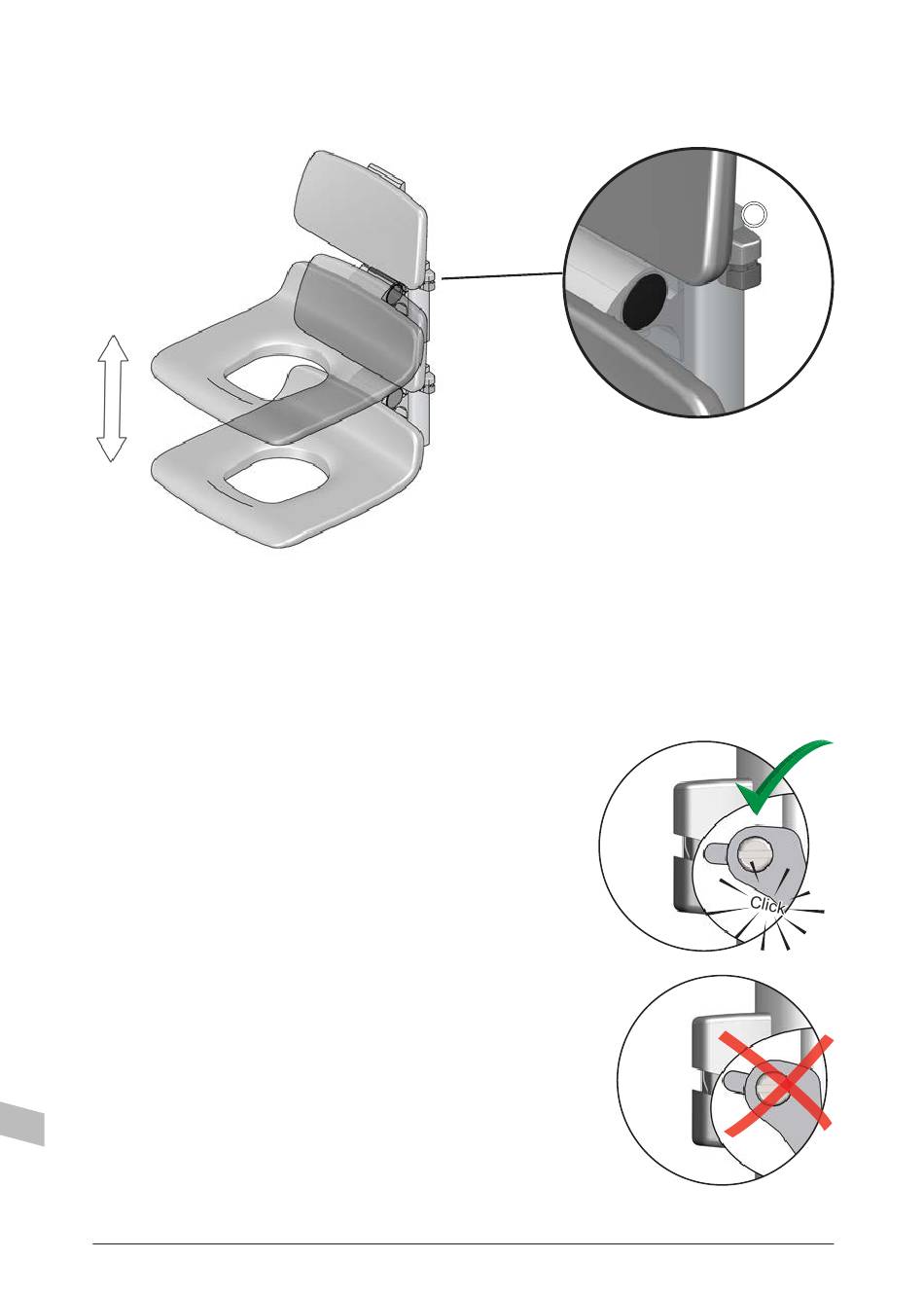 Click