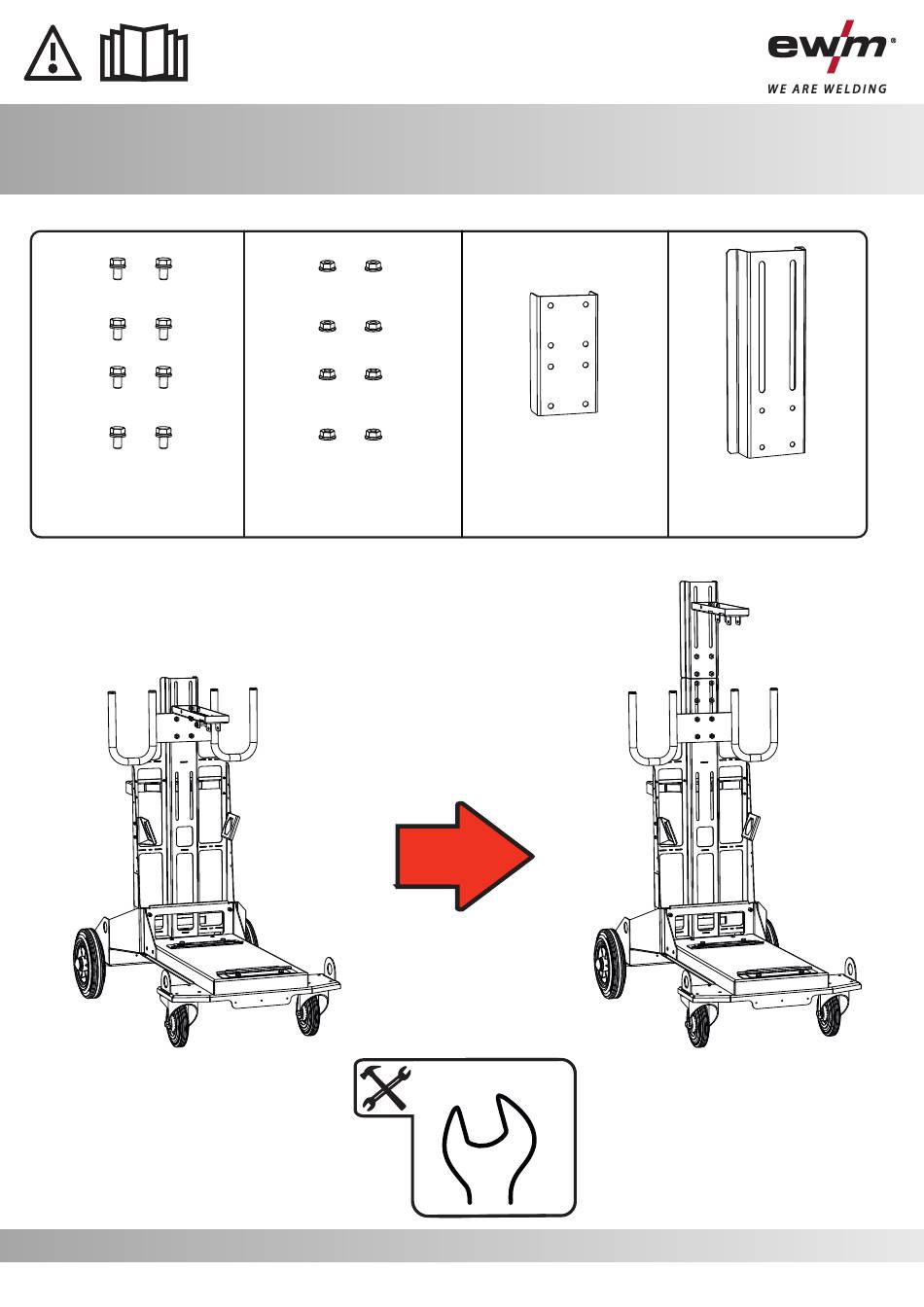 ewm®
WE ARE WELDING