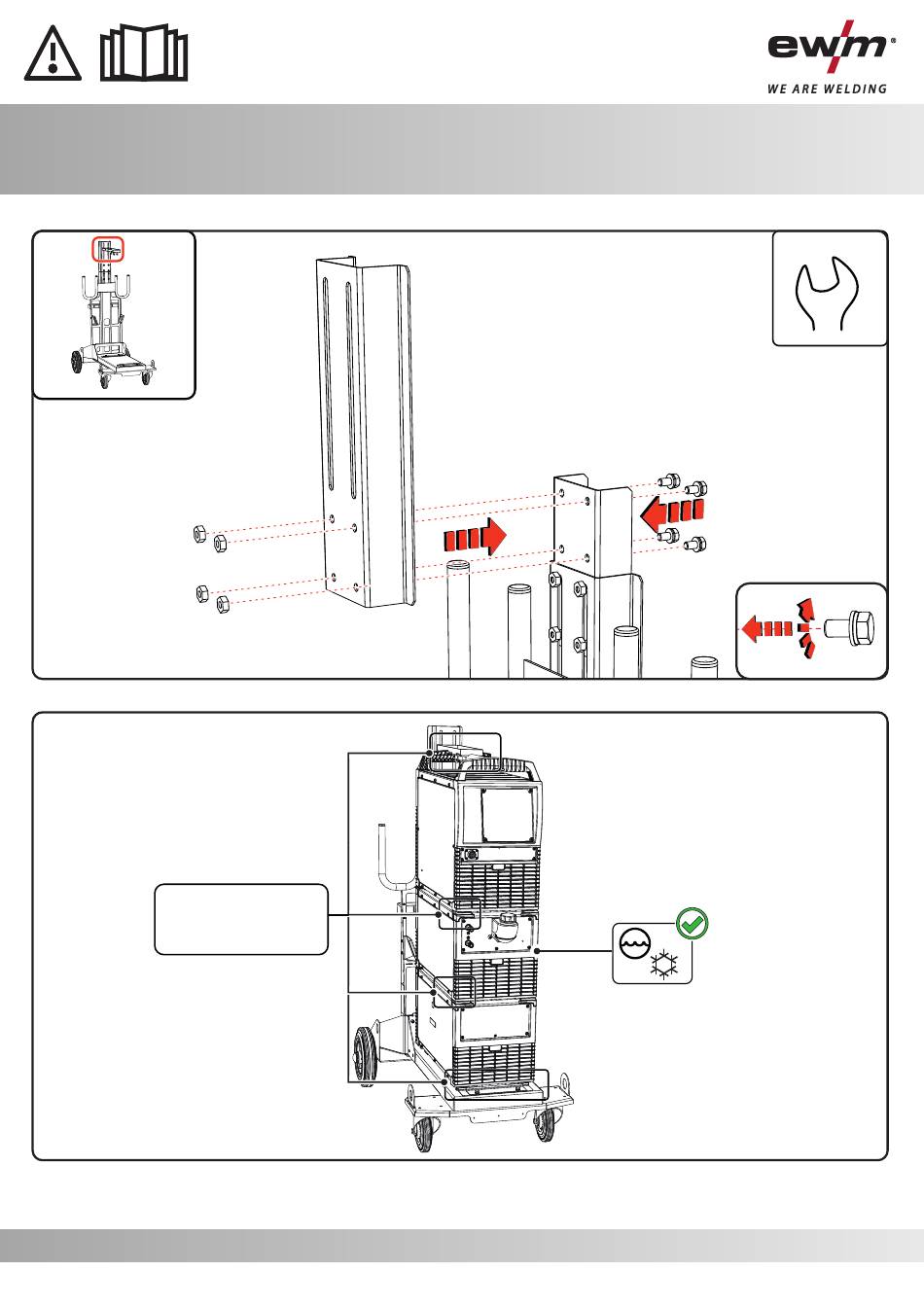 ewm®
WE ARE WELDING