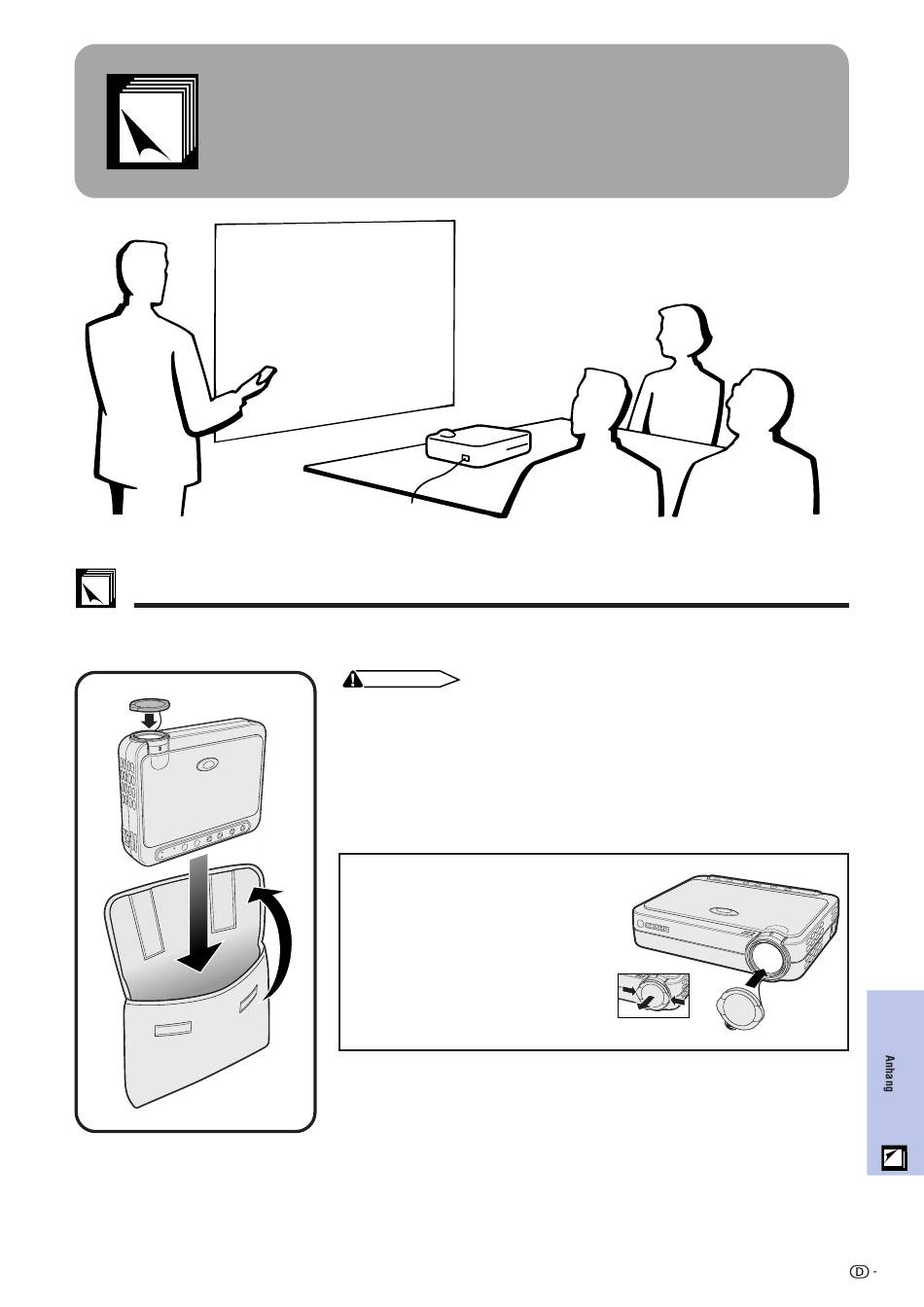 Anhang

D -