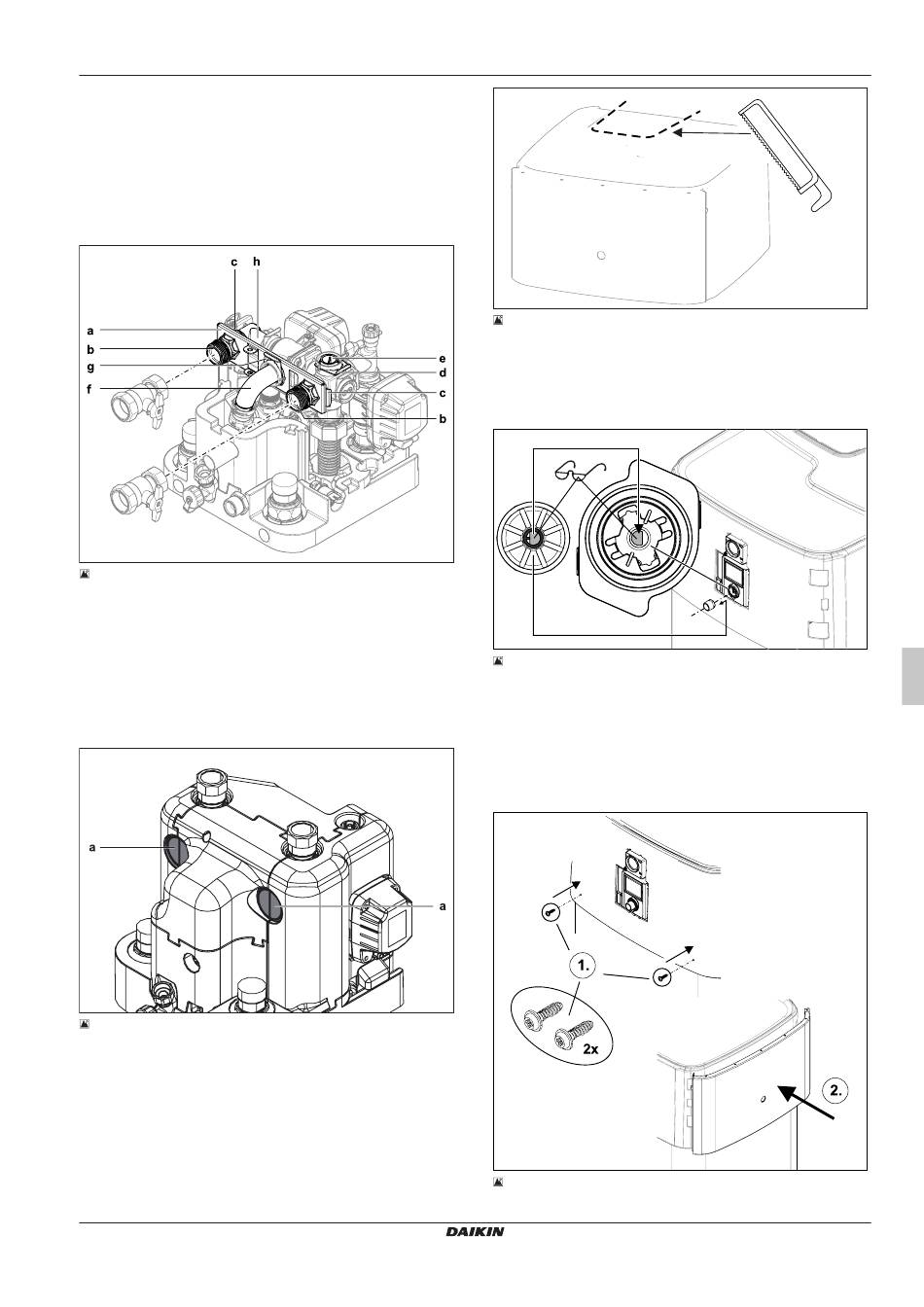 c h

a

b

g

f

e

d

c

b

a

a

1.

2x

2.

DAIKIN