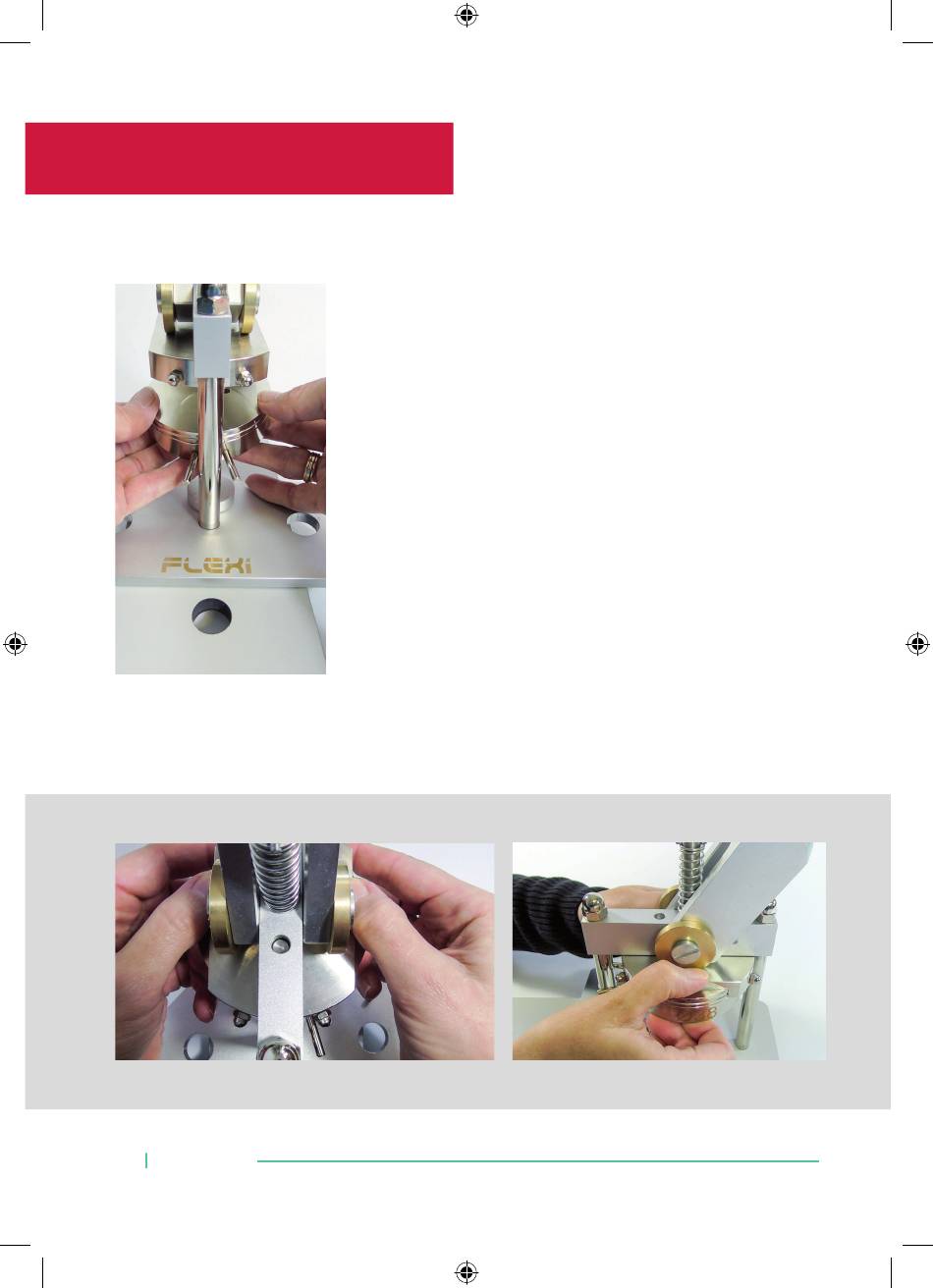 FLEXI