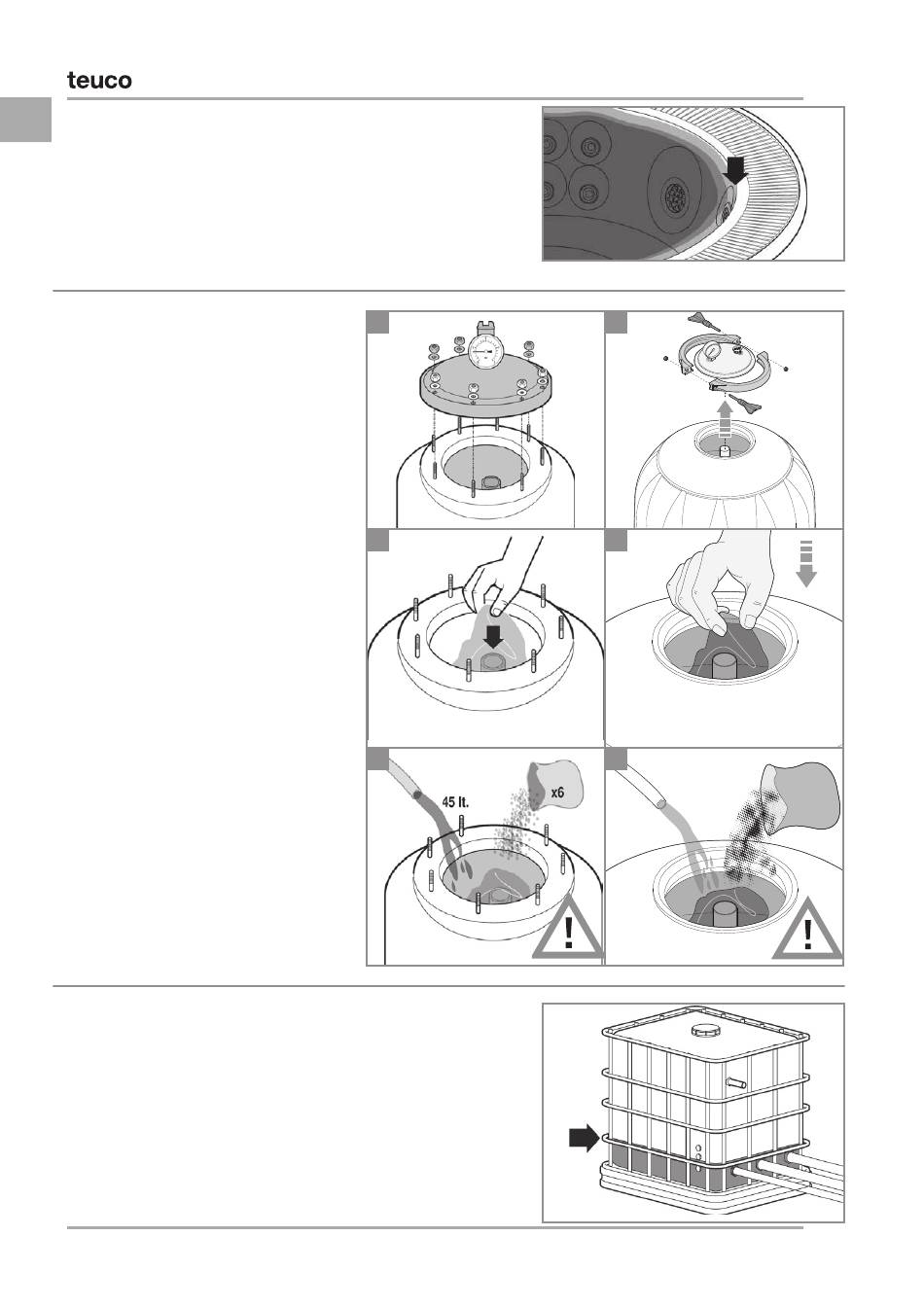 teuco

45 lt.

x6

!

!