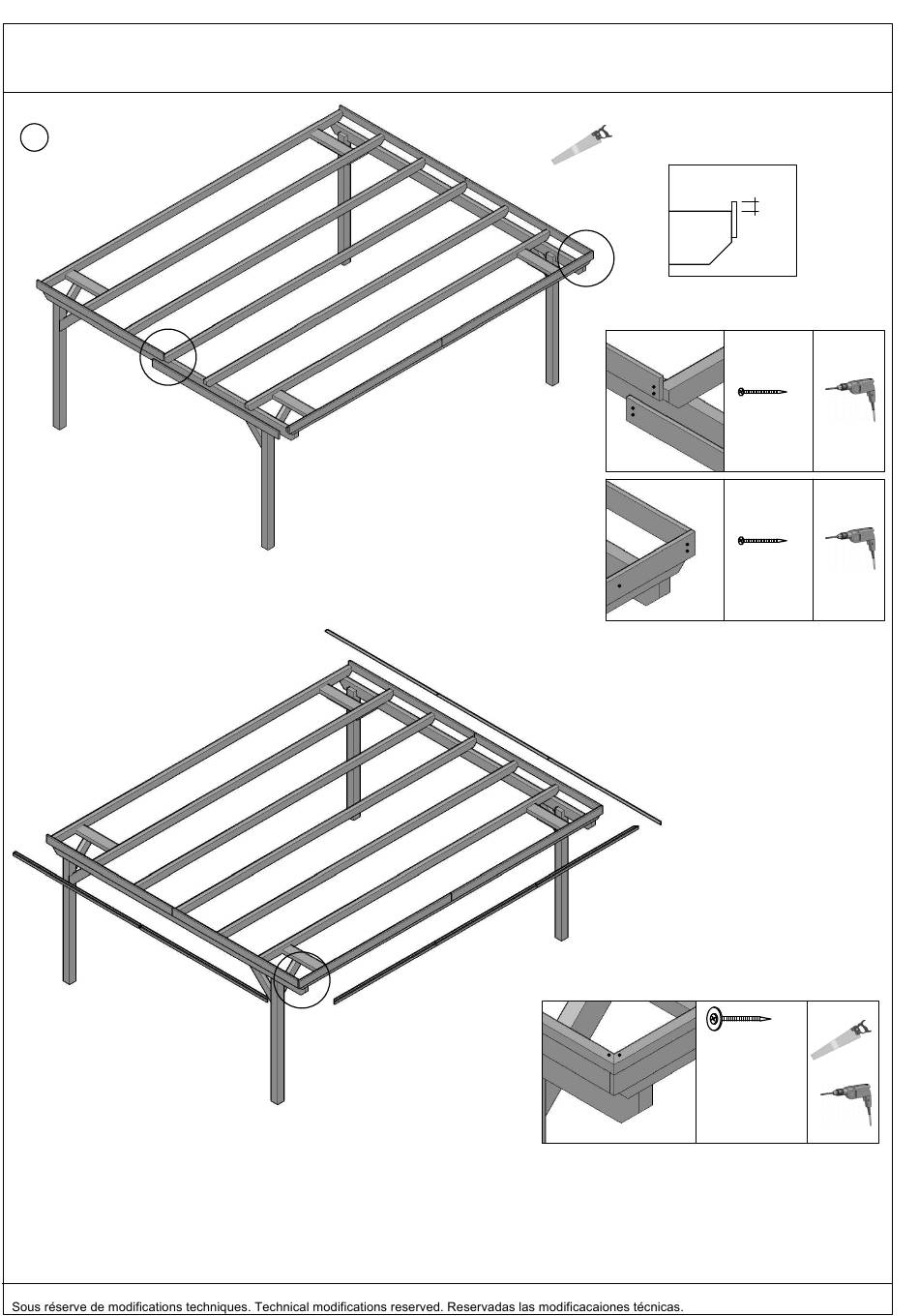 Sous réserve de modifications techniques. Technical modifications reserved. Reservadas las modificacaiones técnicas.