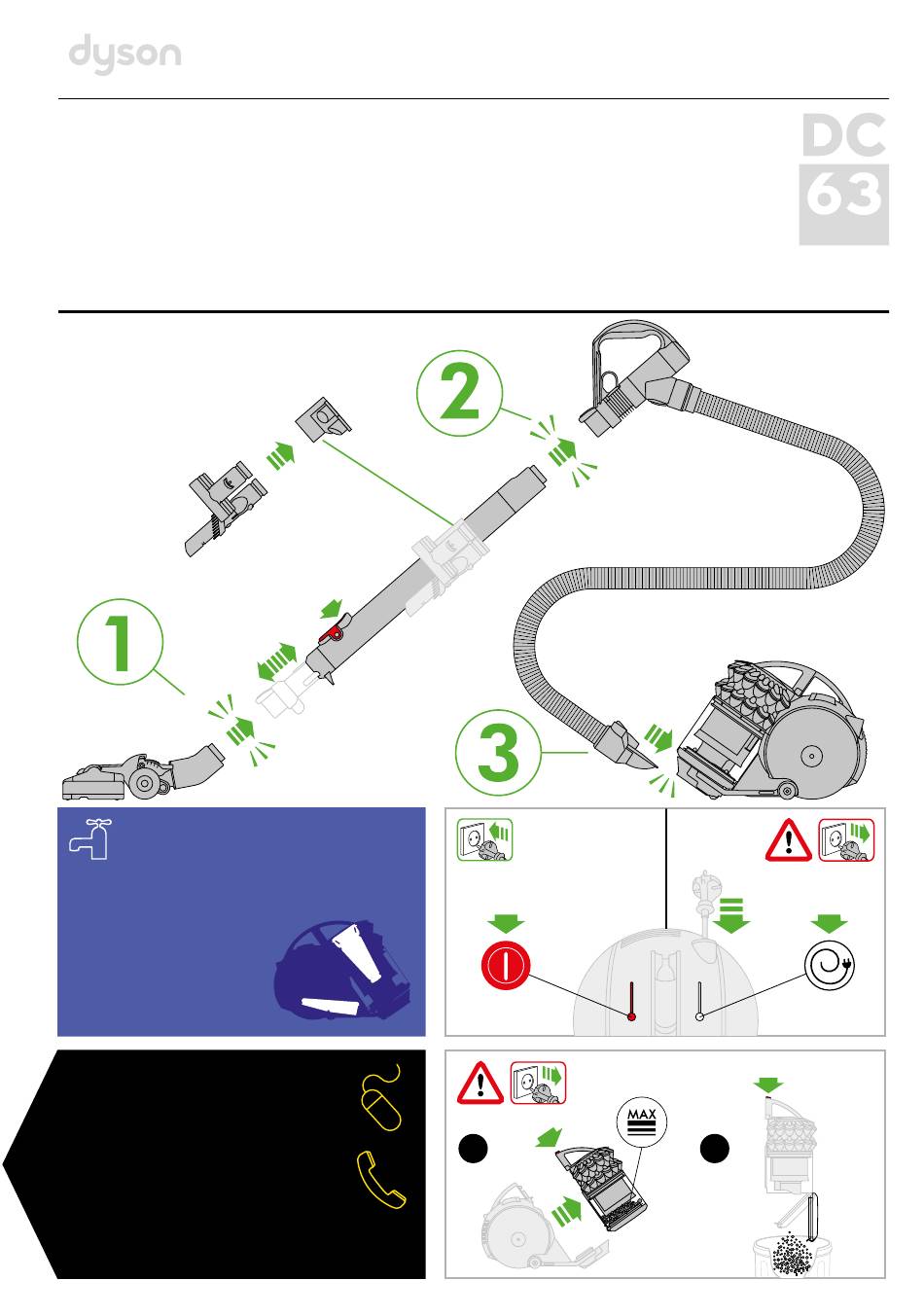 dyson

DC
63

2

1

3

MAX