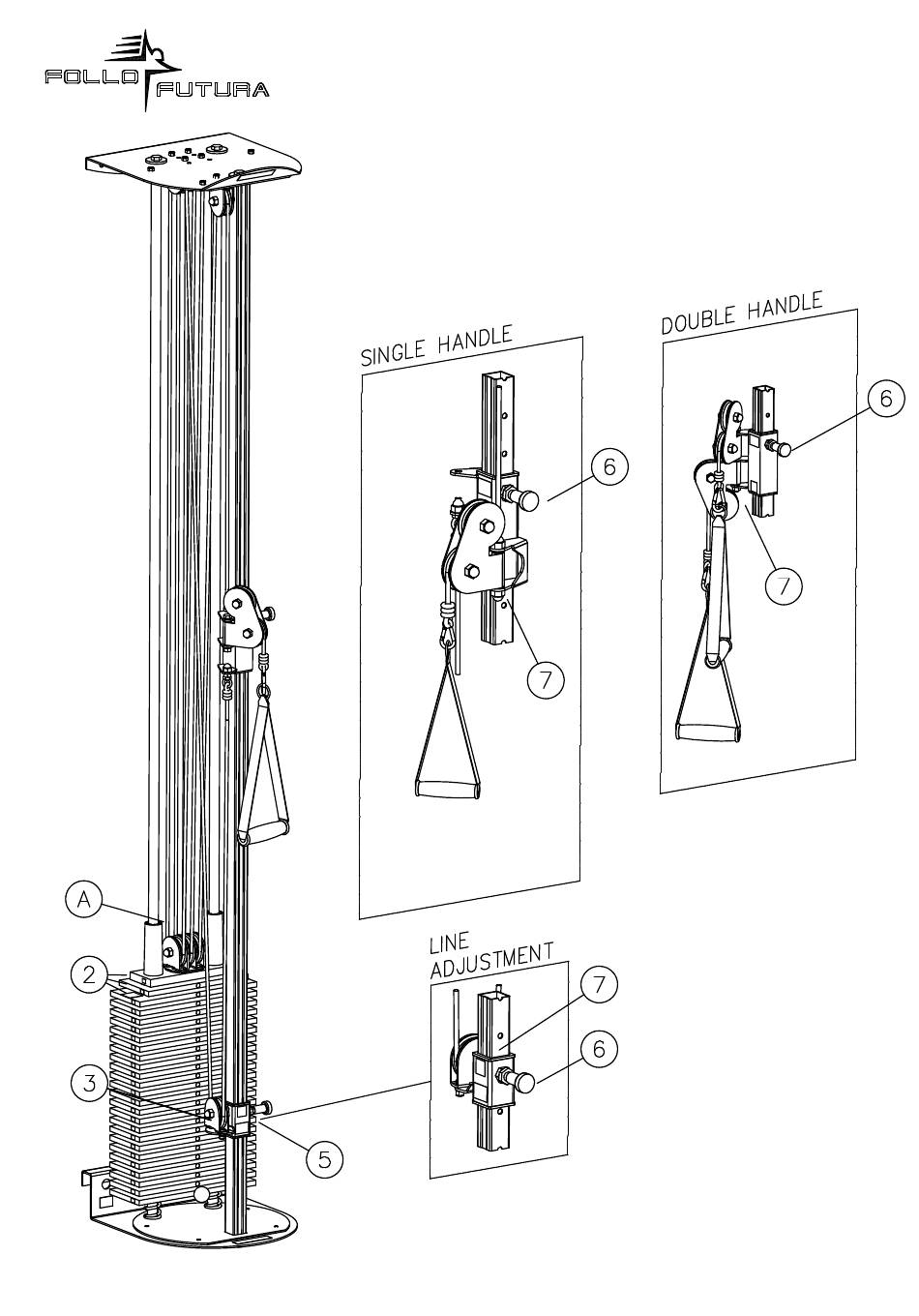 FOLLO FUTURA

SINGLE HANDLE

6

7

DOUBLE HANDLE

6

7

A

2

3

5

LINE ADJUSTMENT

7

6