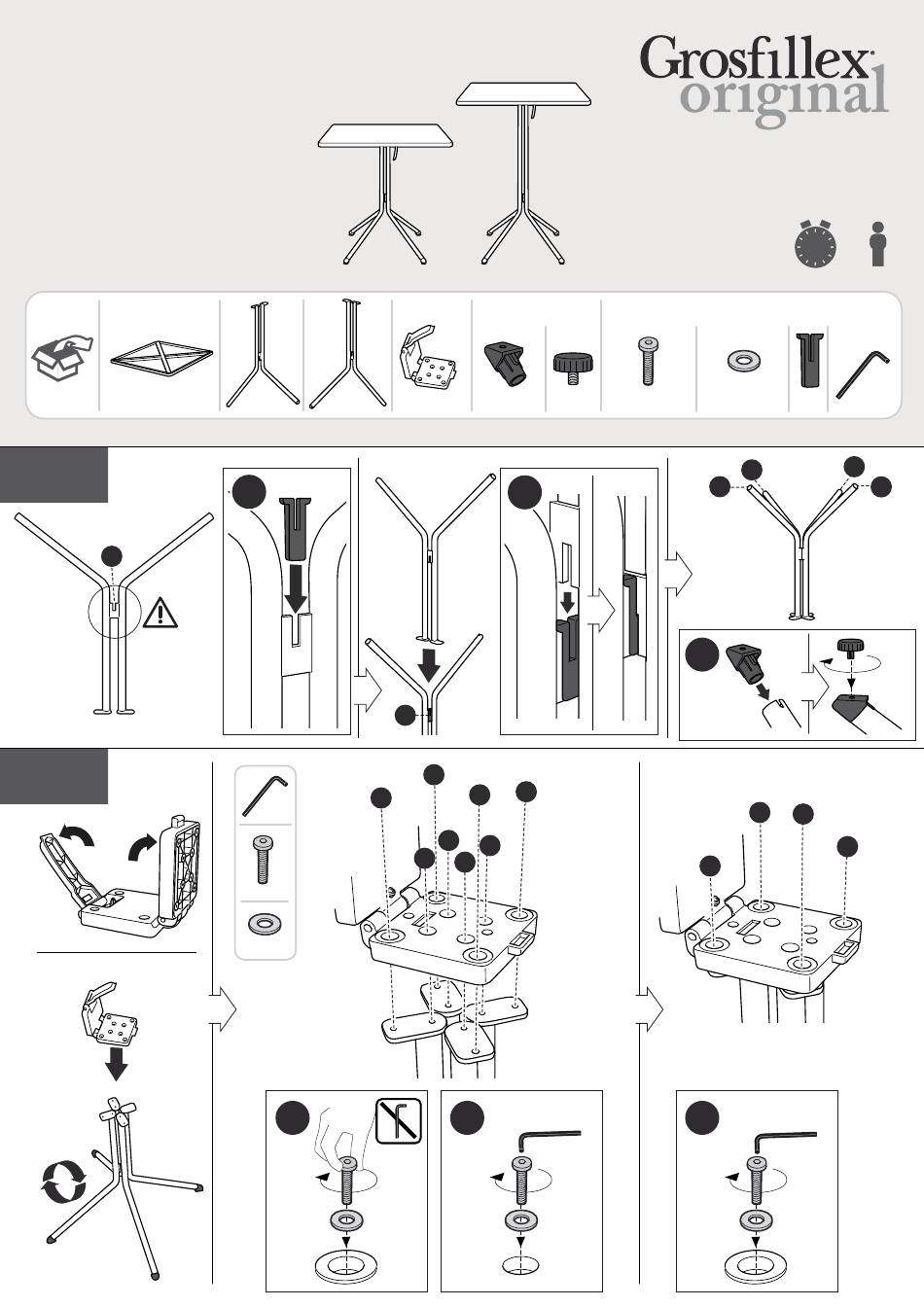 Grosfillex
original