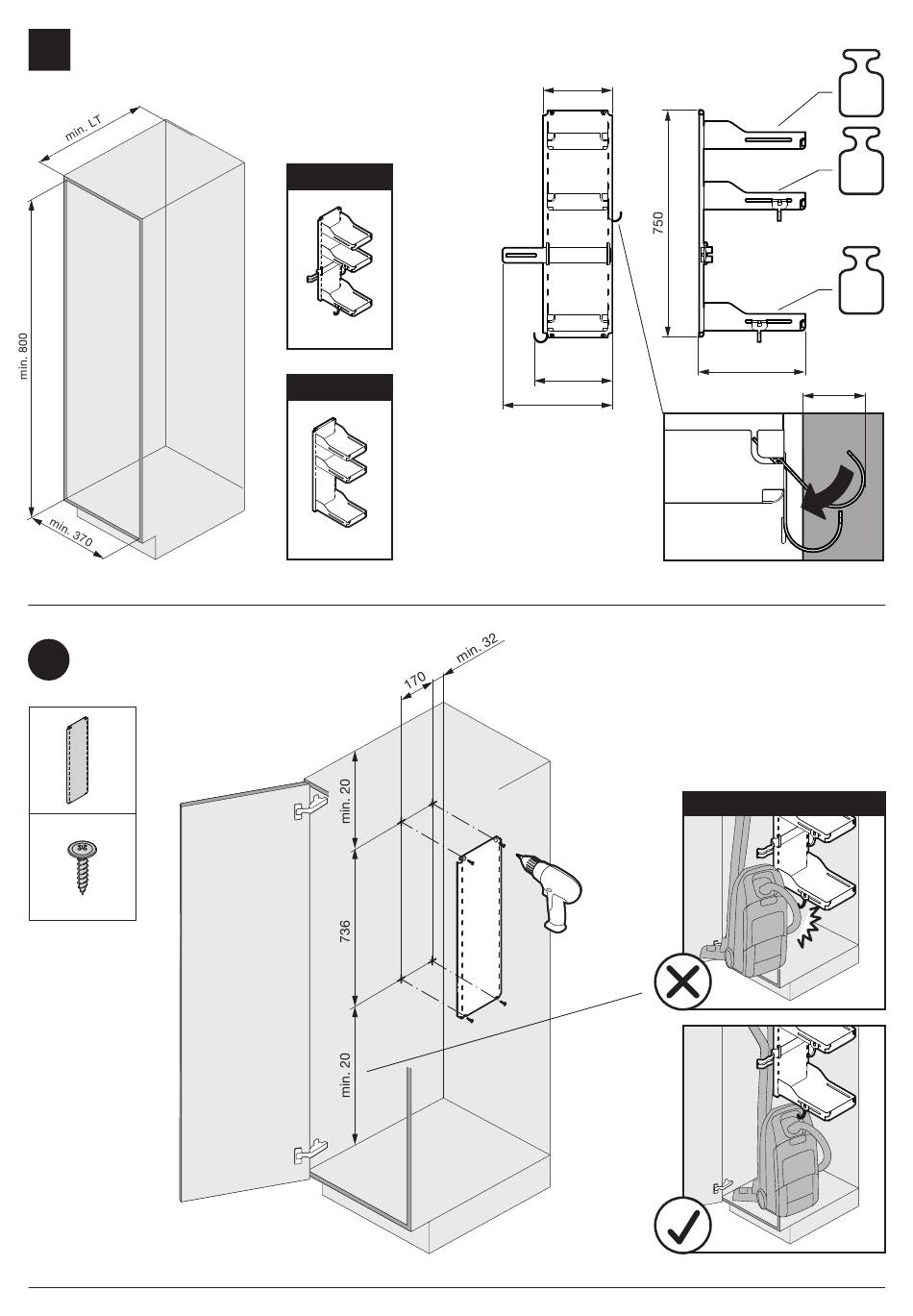 min. LT

min. 800

min. 370

750

170

min. 32

min. 20

736

min. 20