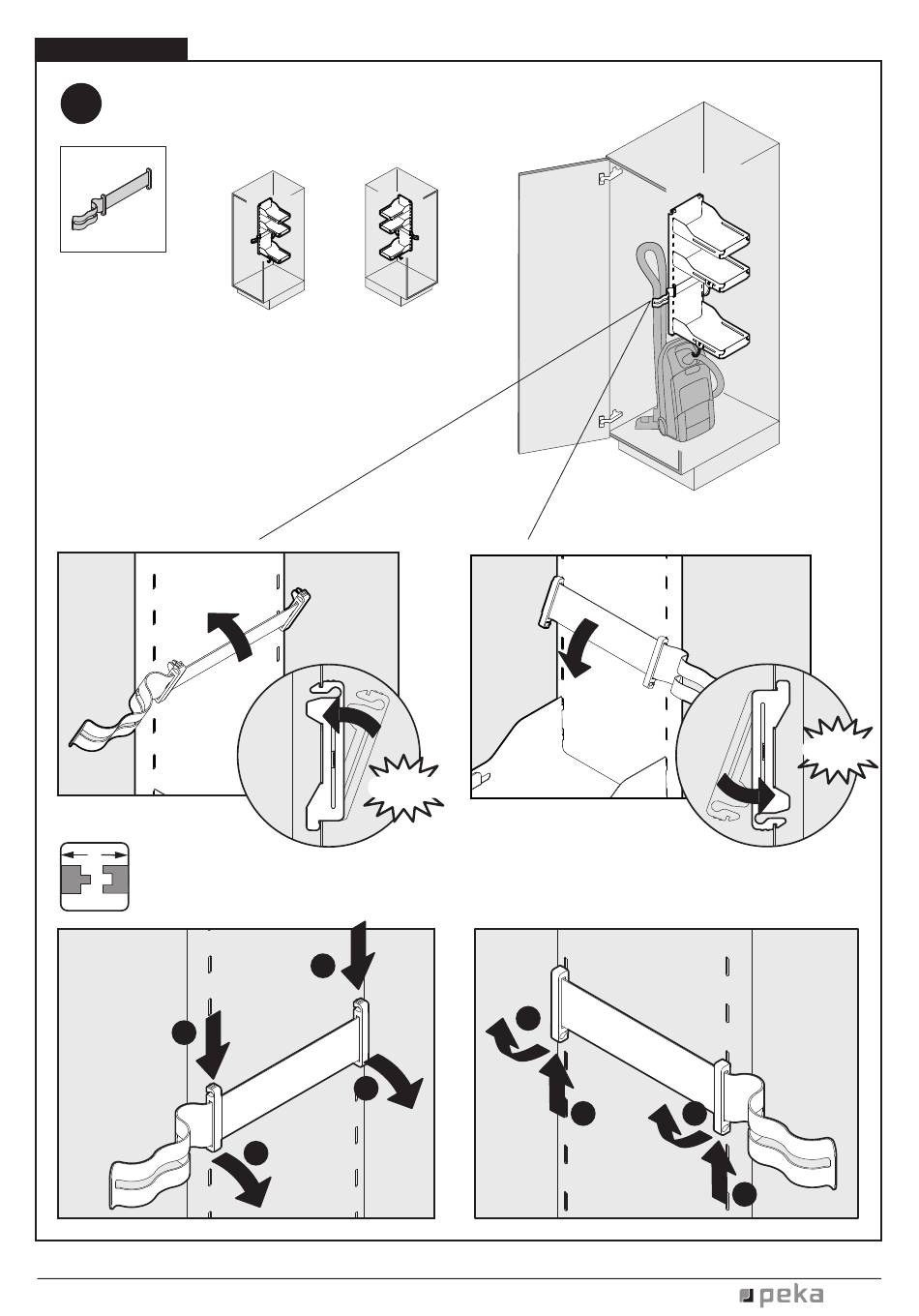 peka