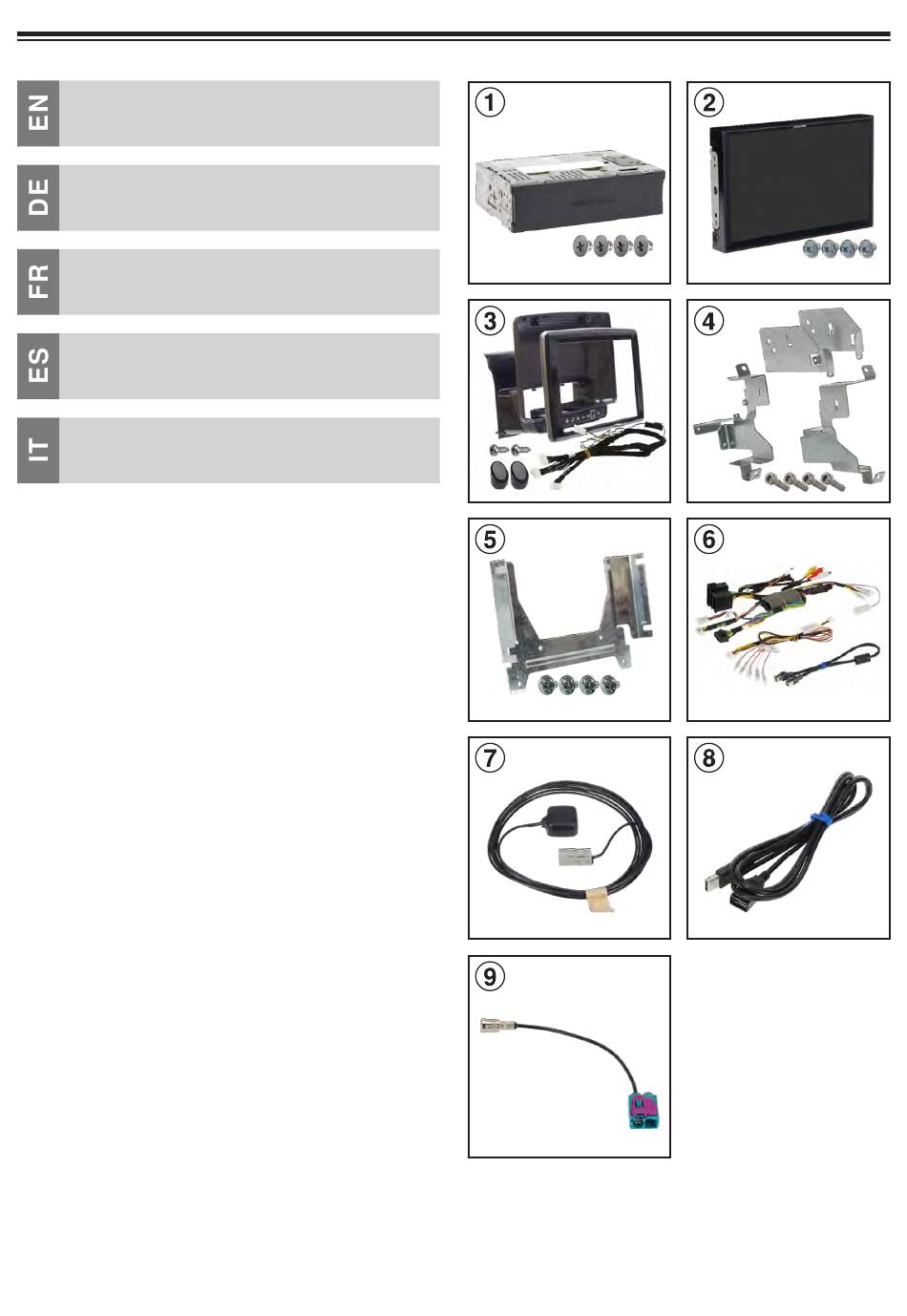 EN

DE

FR

ES

IT

①

②

③

④

⑤

⑥

⑦

⑧

⑨