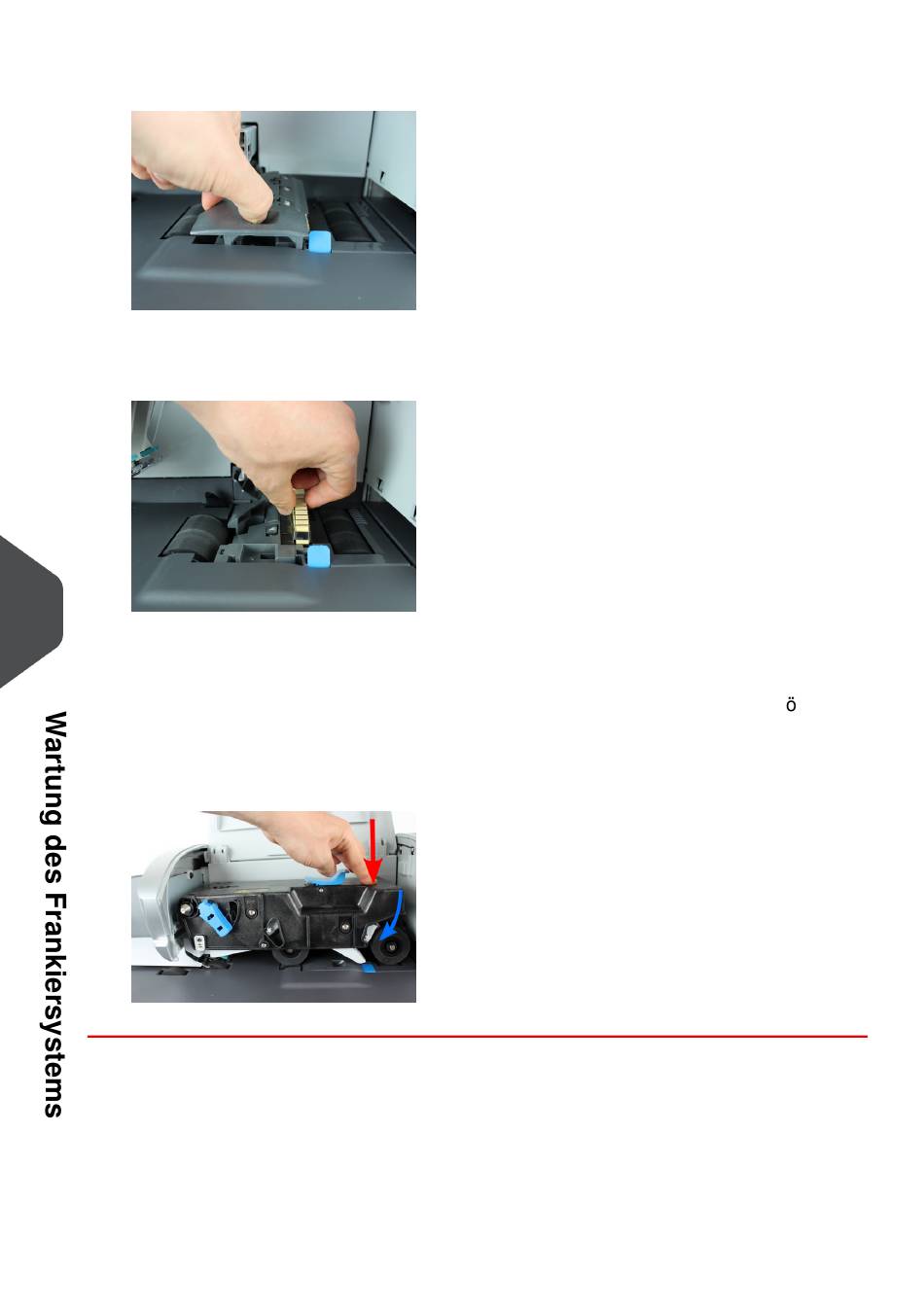 ö

Wartung des Frankiersystems