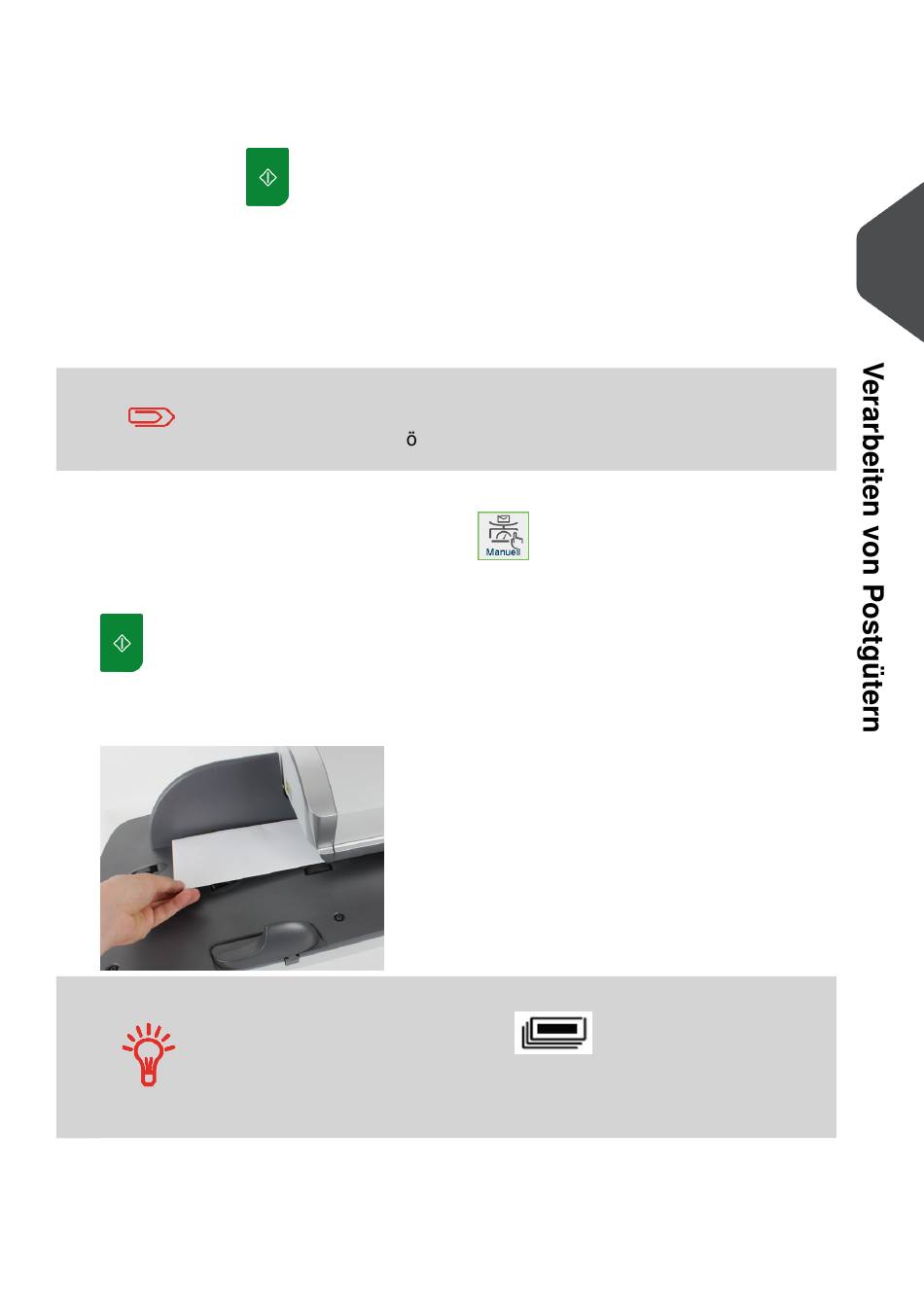 ö

Manuell

Verarbeiten von Postgütern