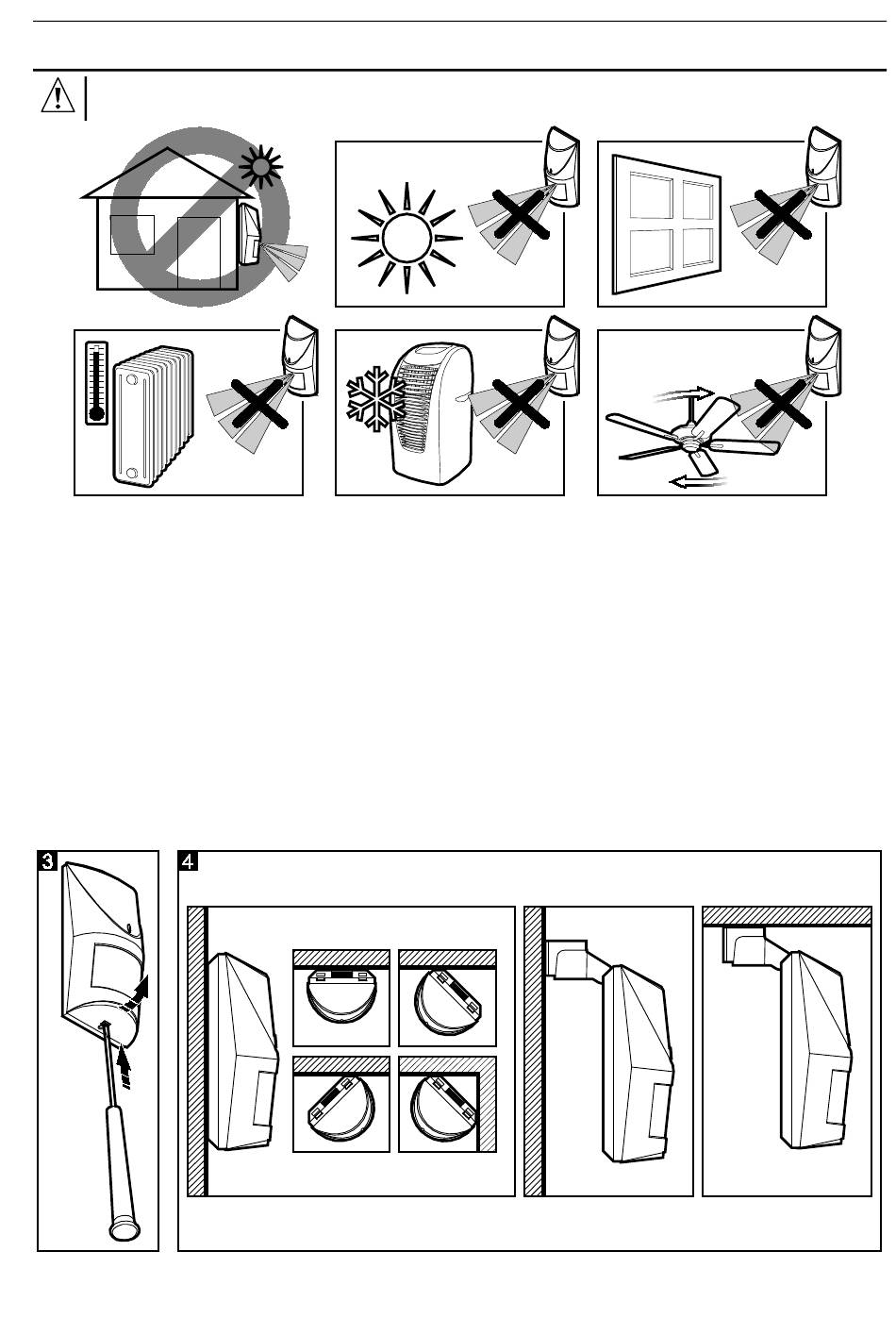 3

4