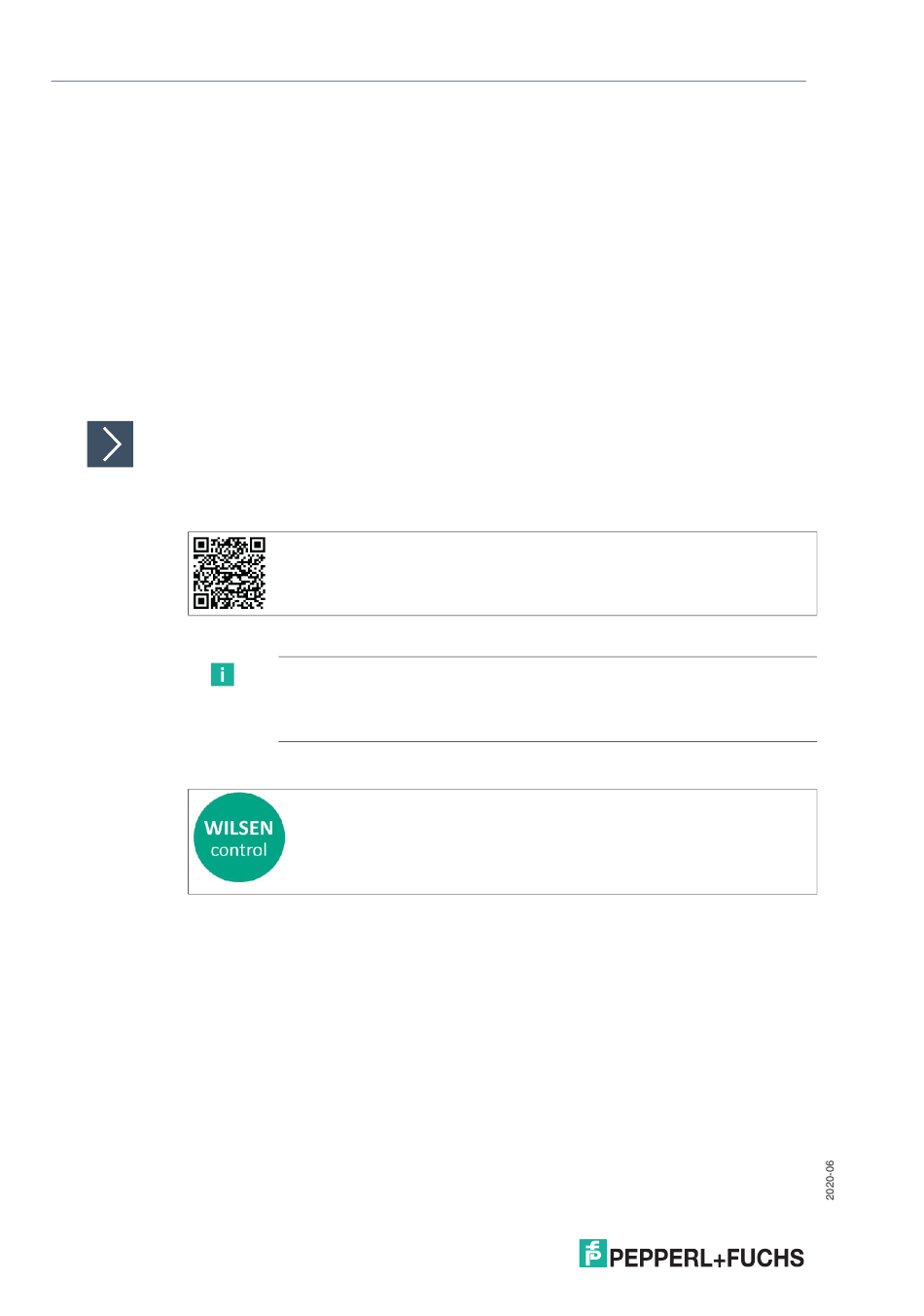 WILSEN
control

2020-06

PEPPERL+FUCHS