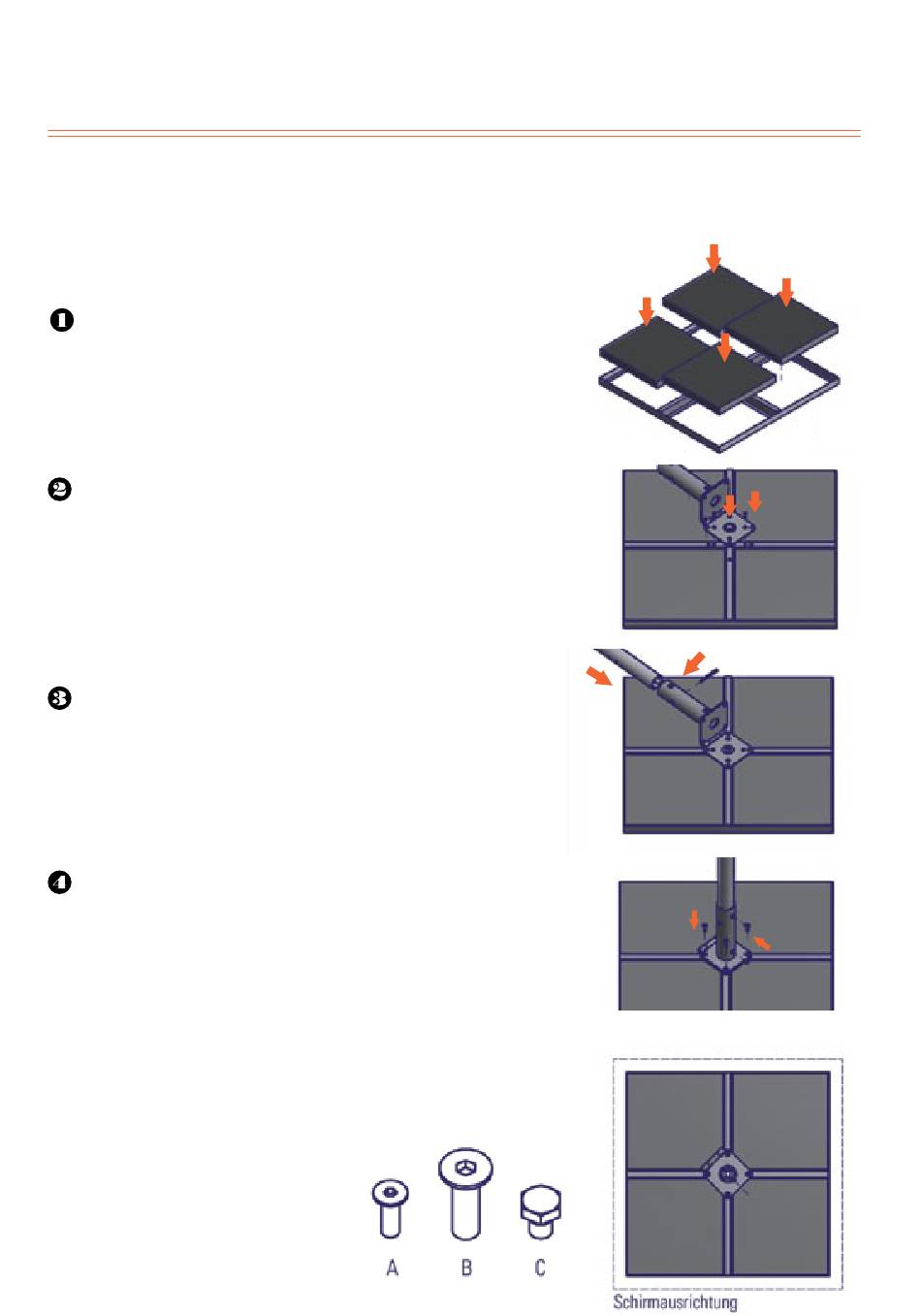 ❶

❷

❸

❹

A B C

Schirmausrichtung