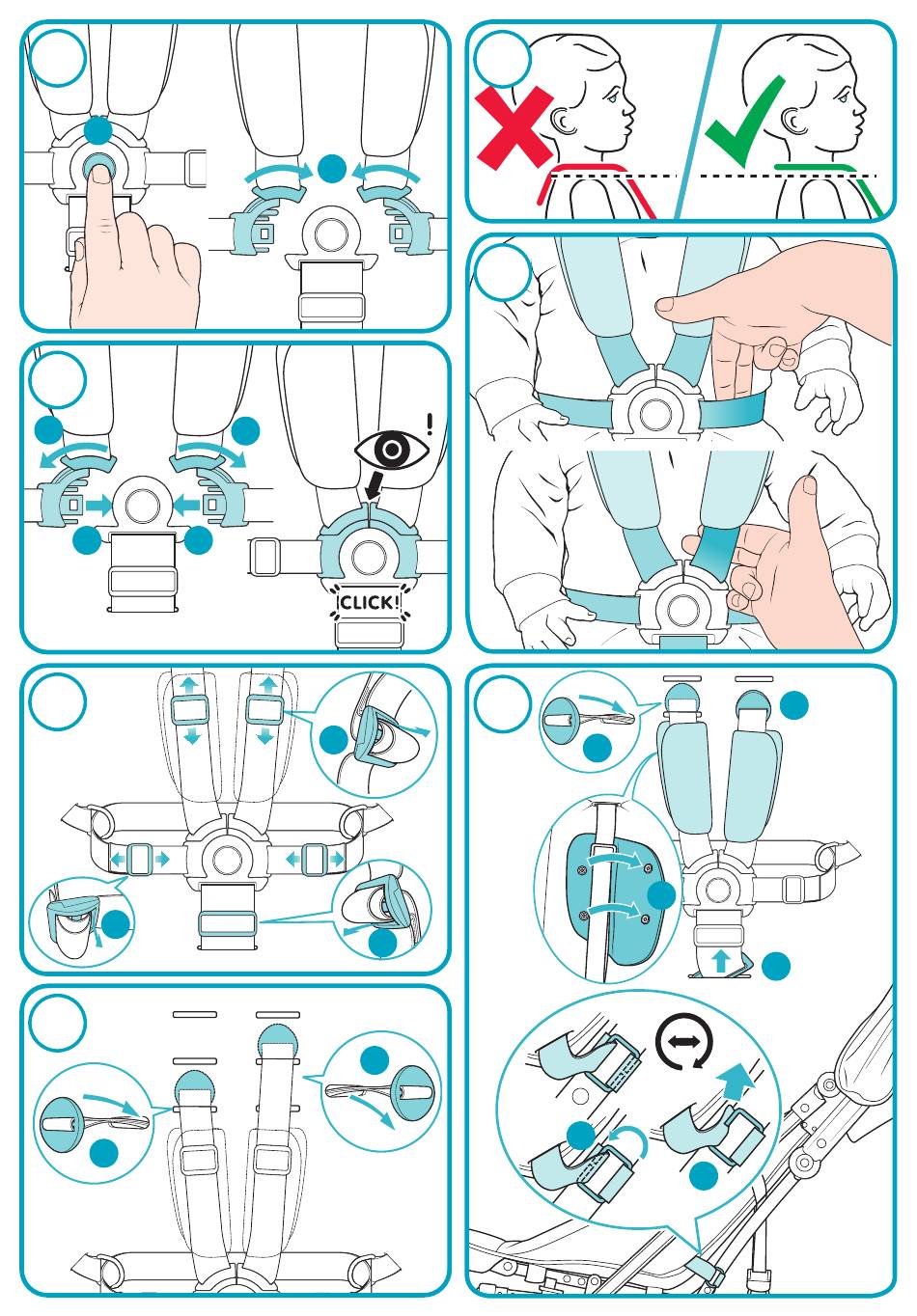 !

CLICK!