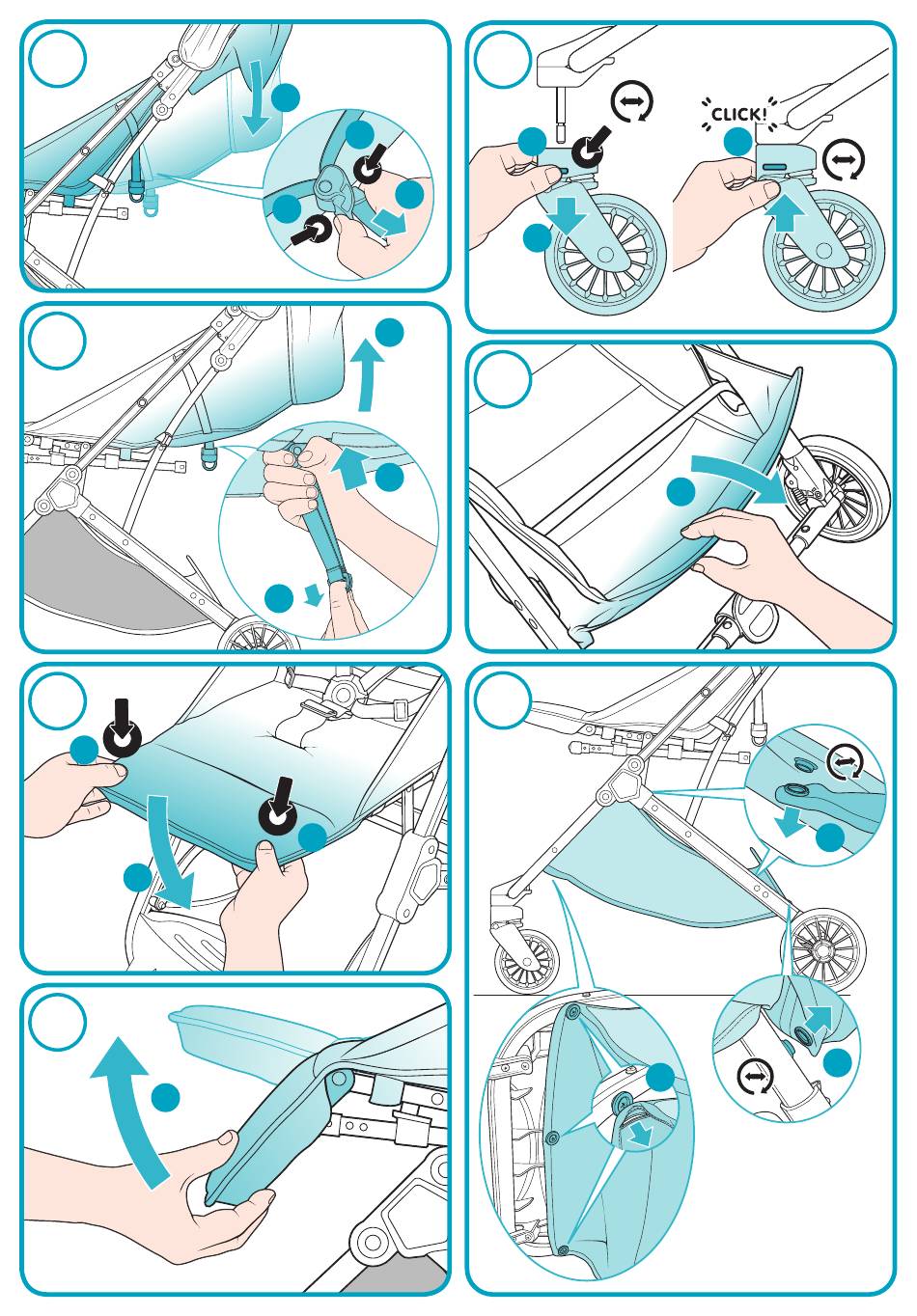 CLICK!