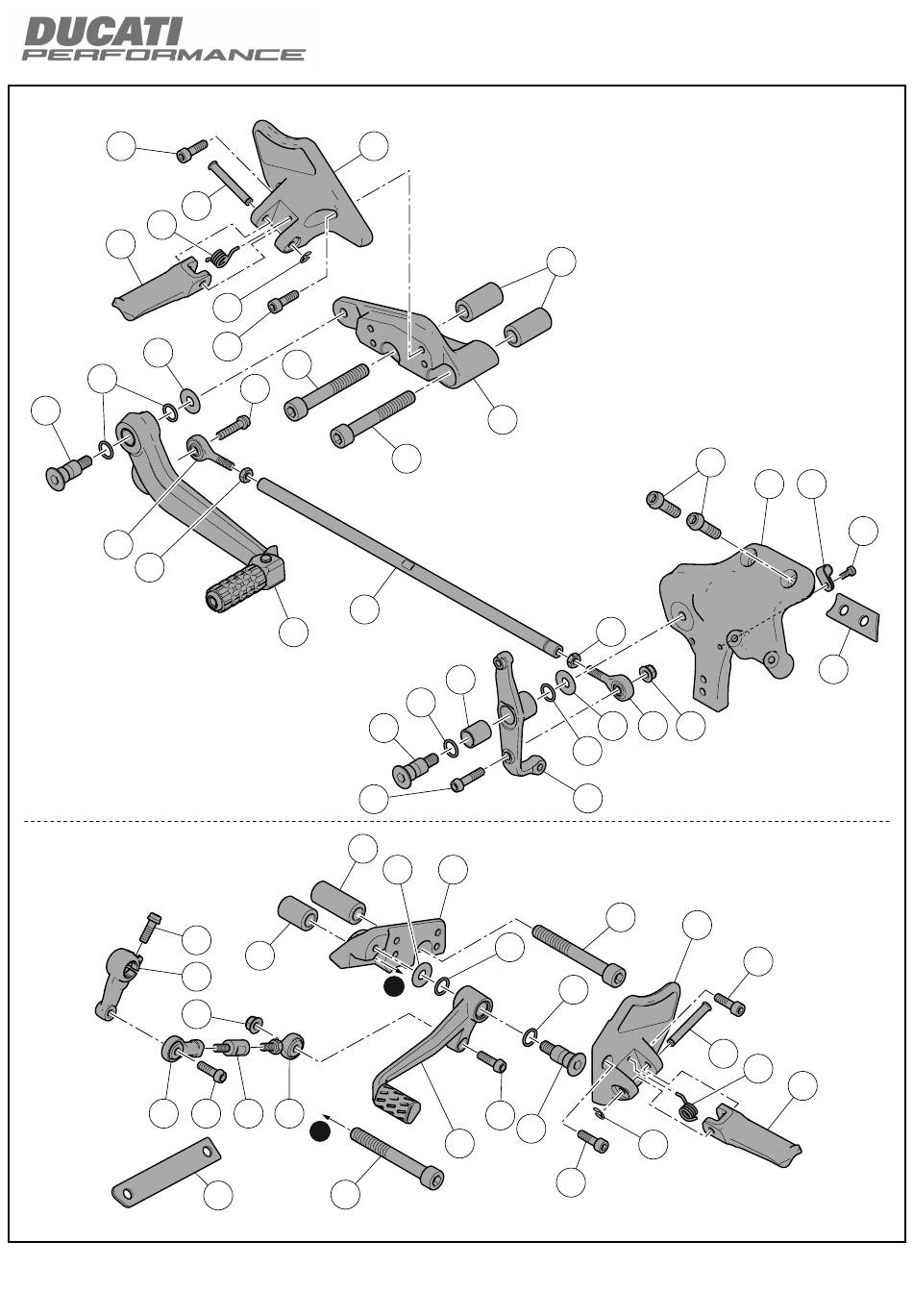 DUCATI
PERFORMANCE