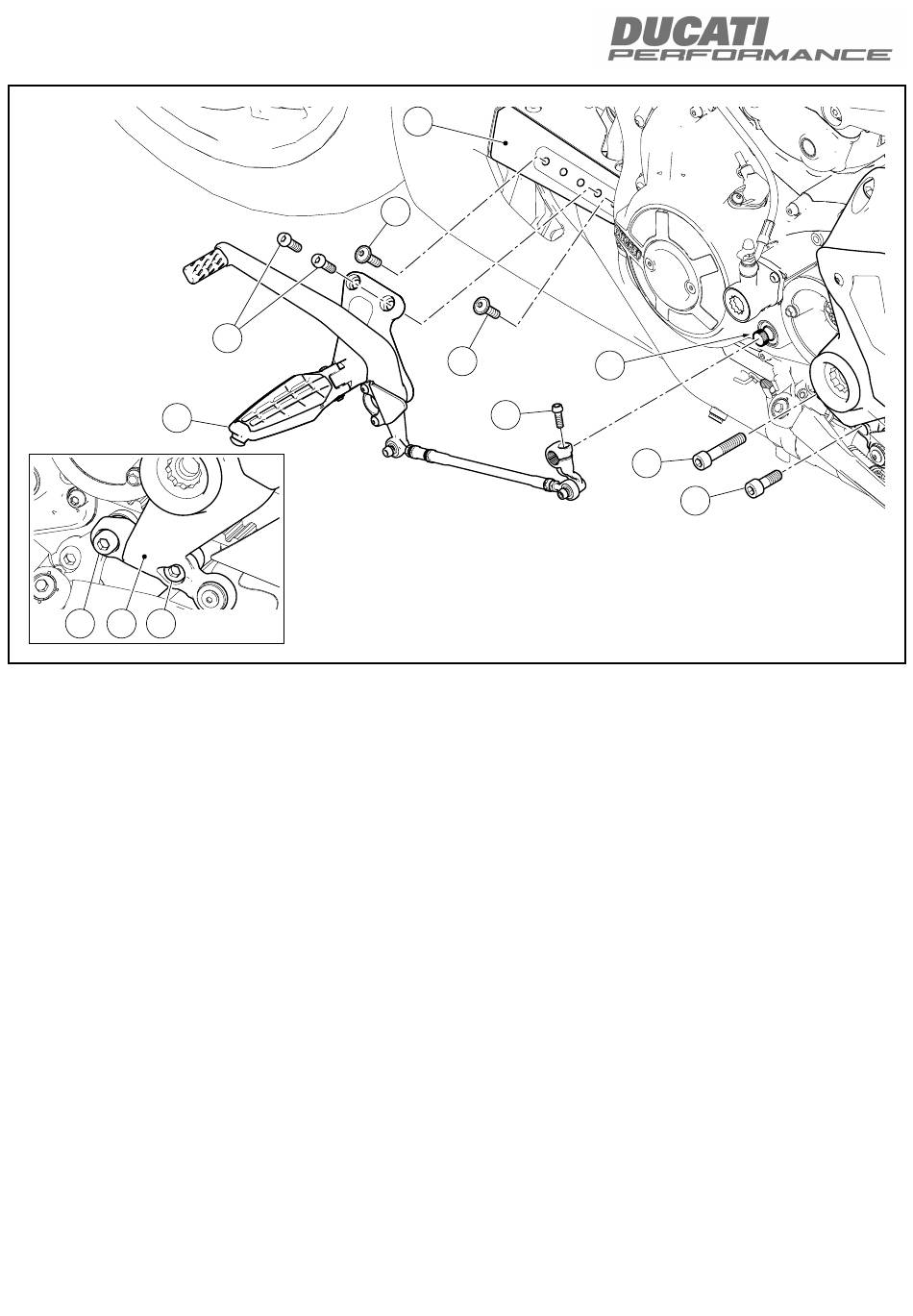 DUCATI
PERFORMANCE