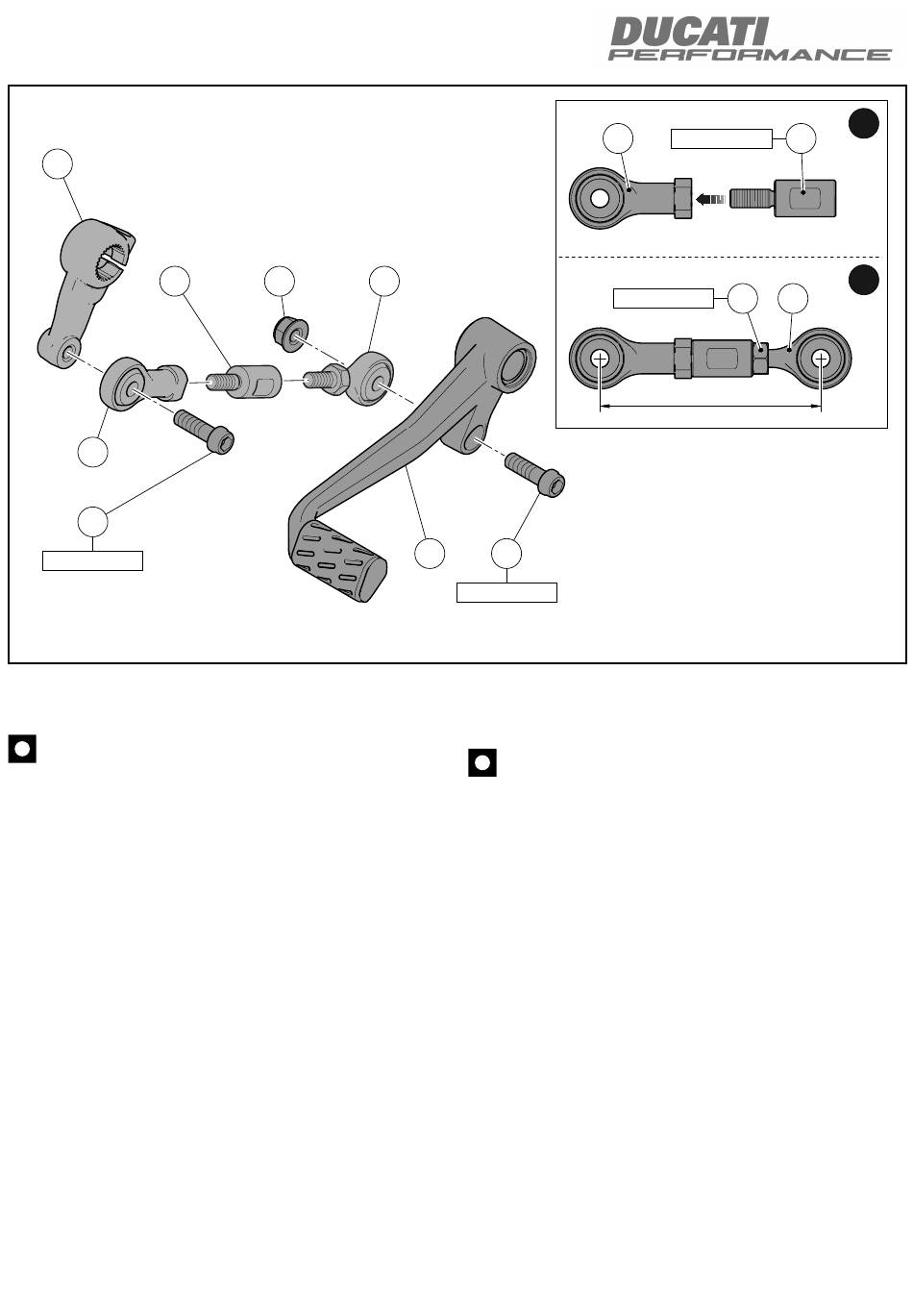 DUCATI PERFORMANCE