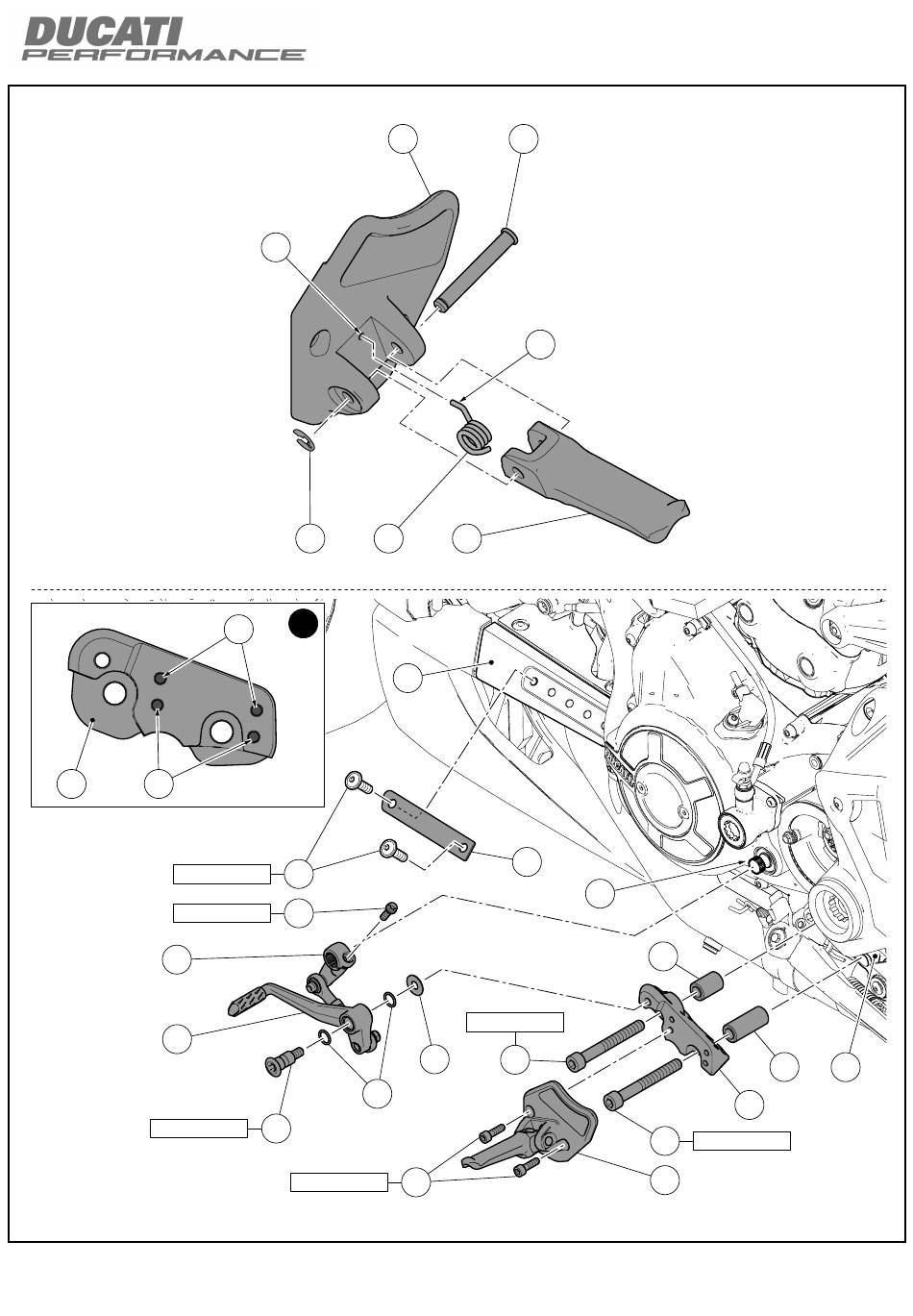 DUCATI PERFORMANCE