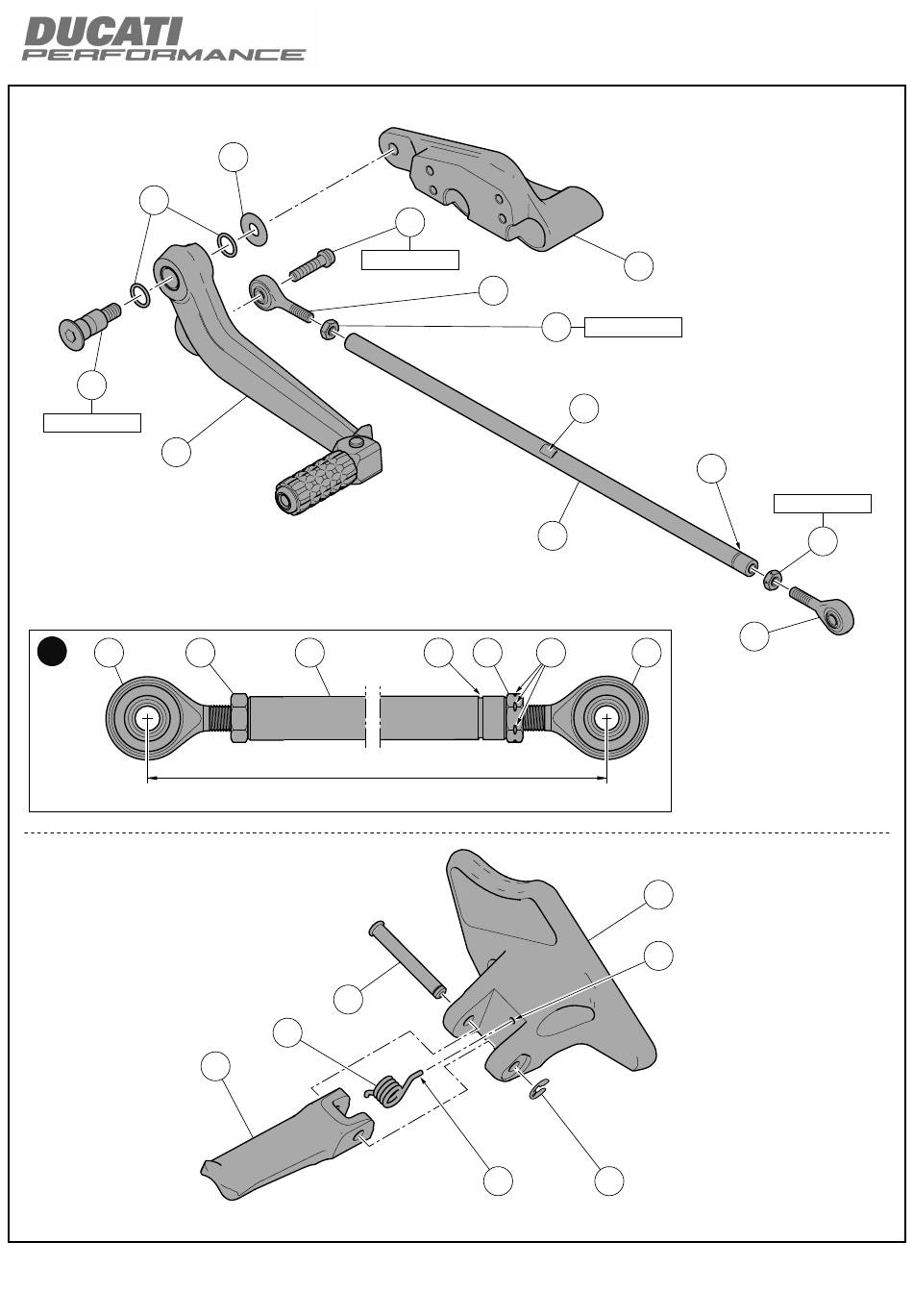 DUCATI
PERFORMANCE