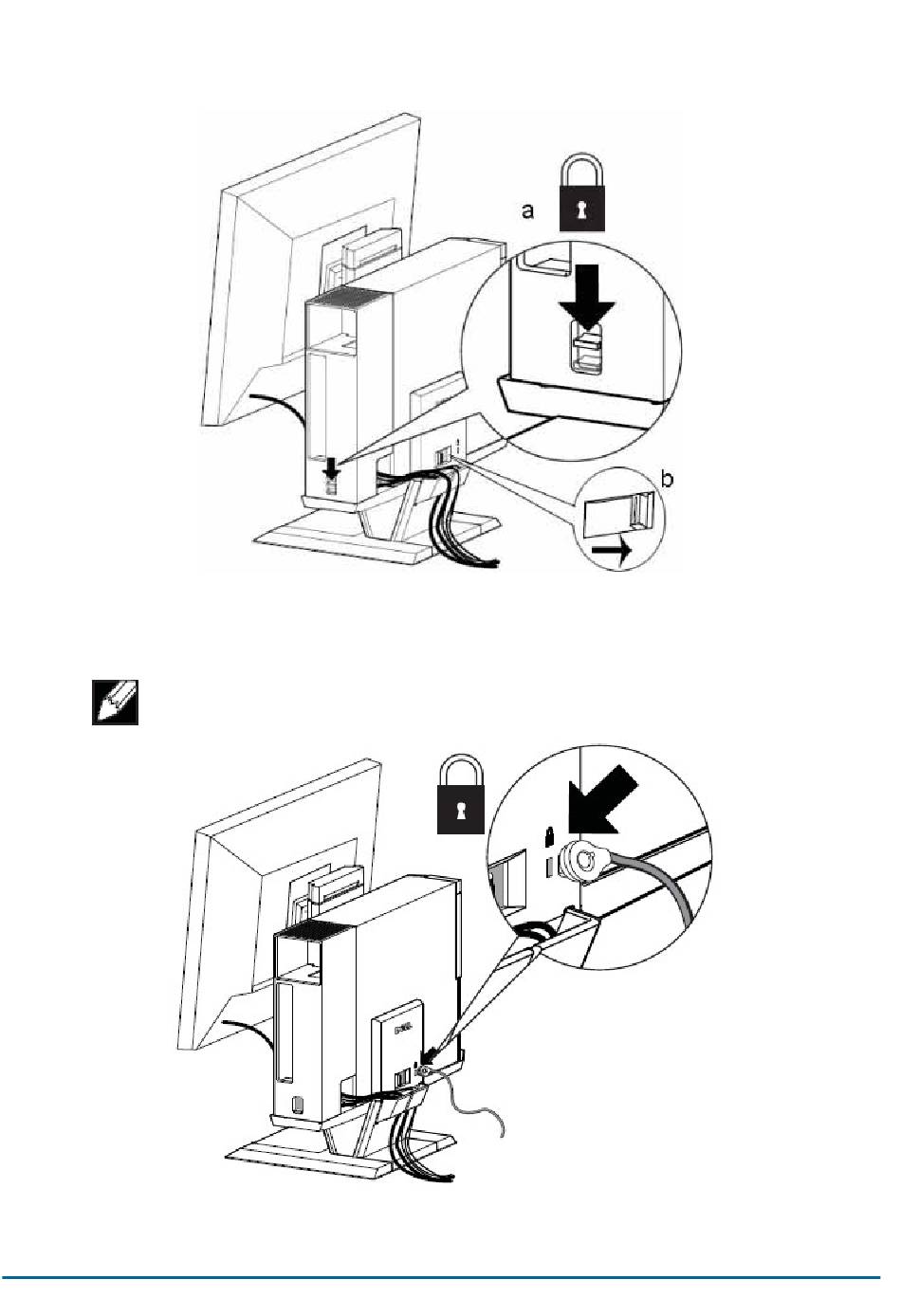 a

b