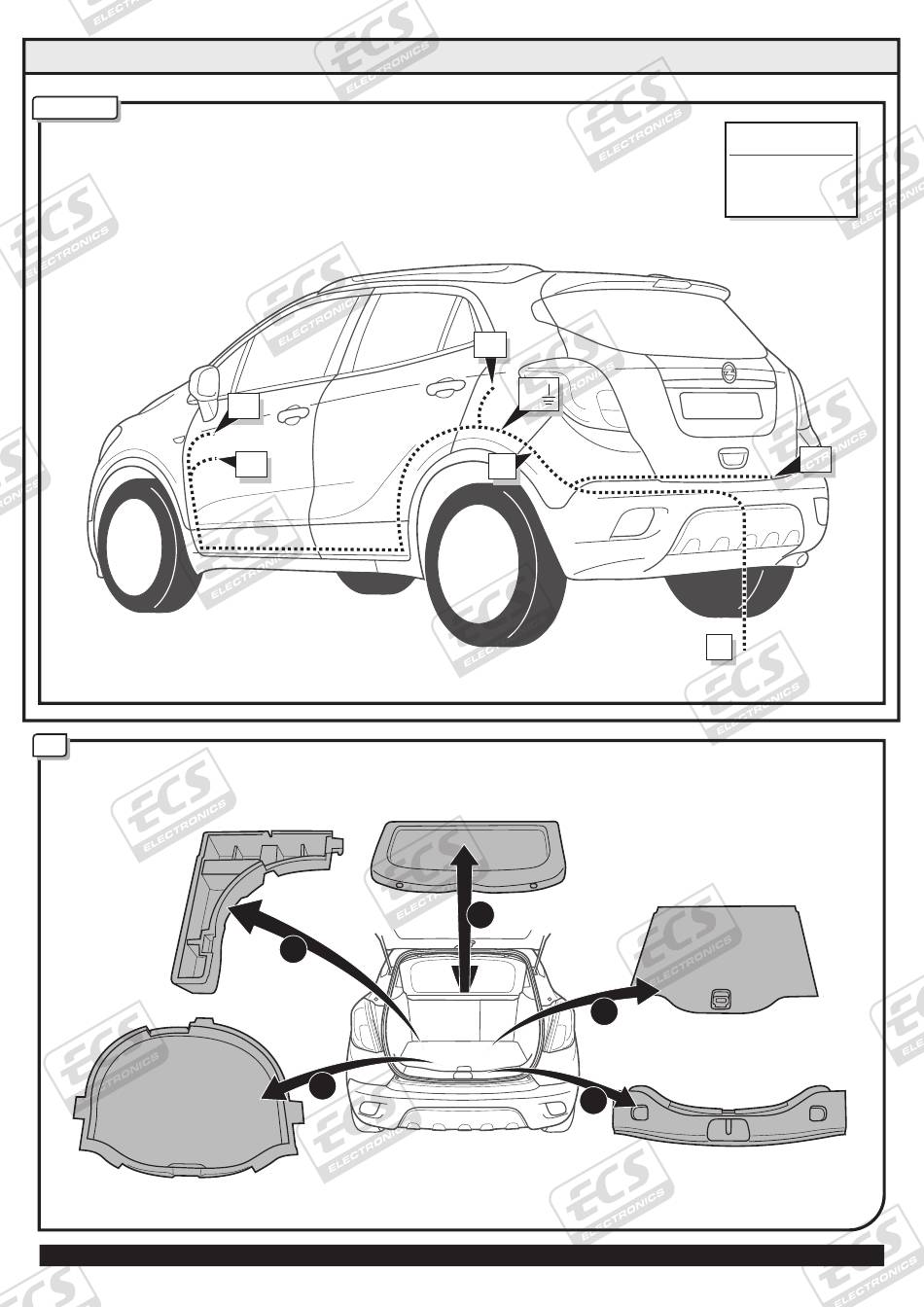 ECS ELECTRONICS