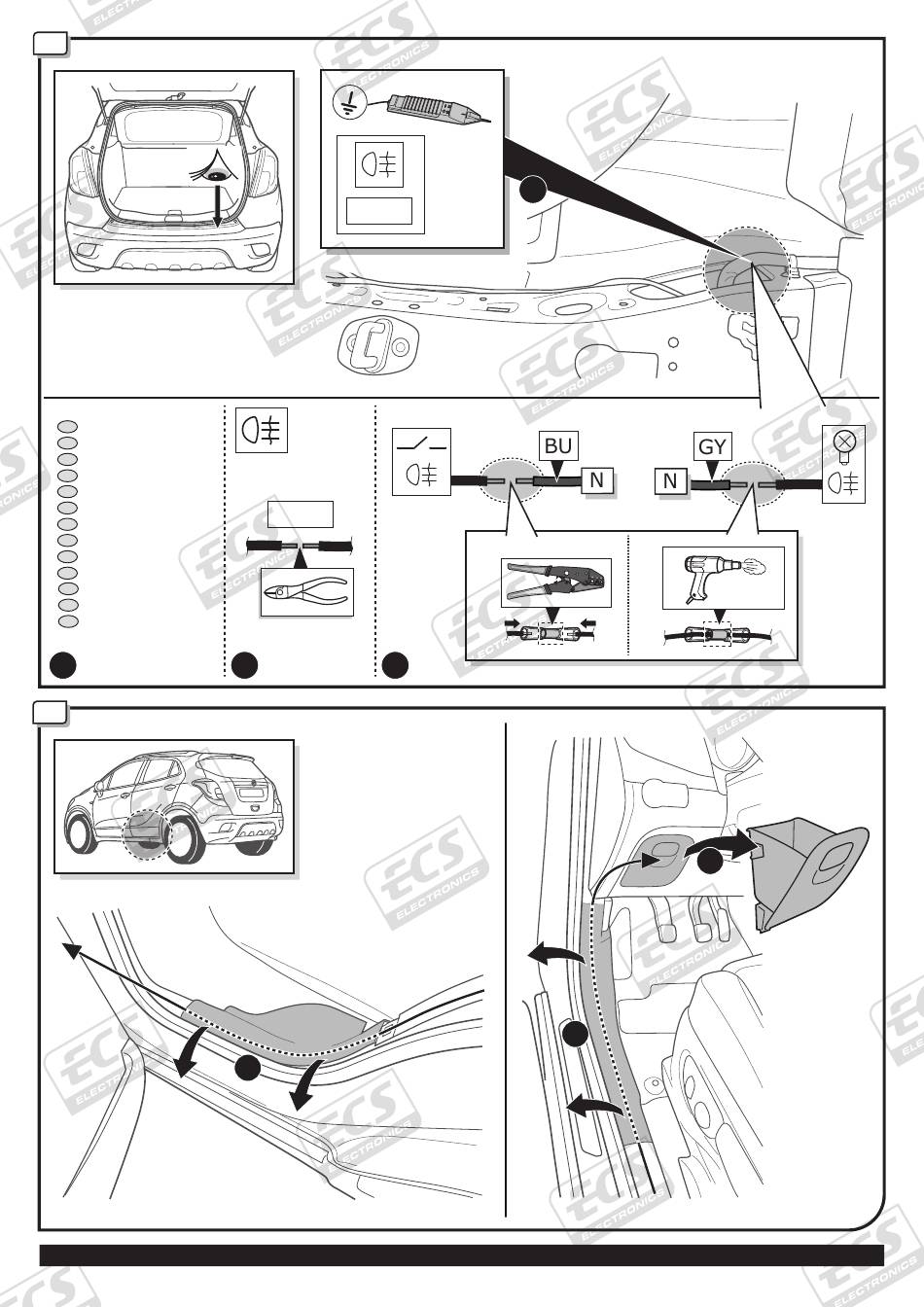 BU
N
GY
N
ECS ELECTRONICS