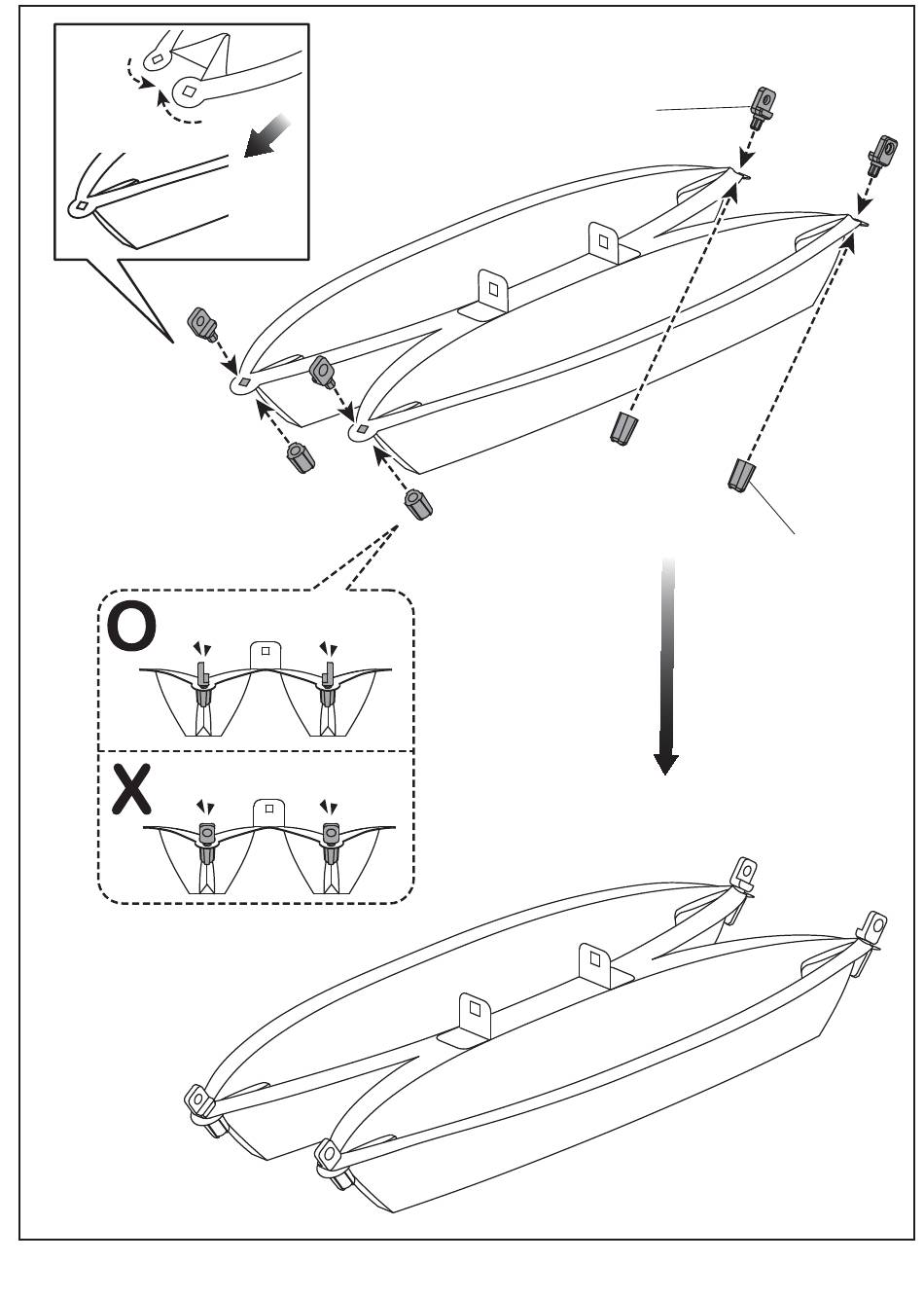 O

X