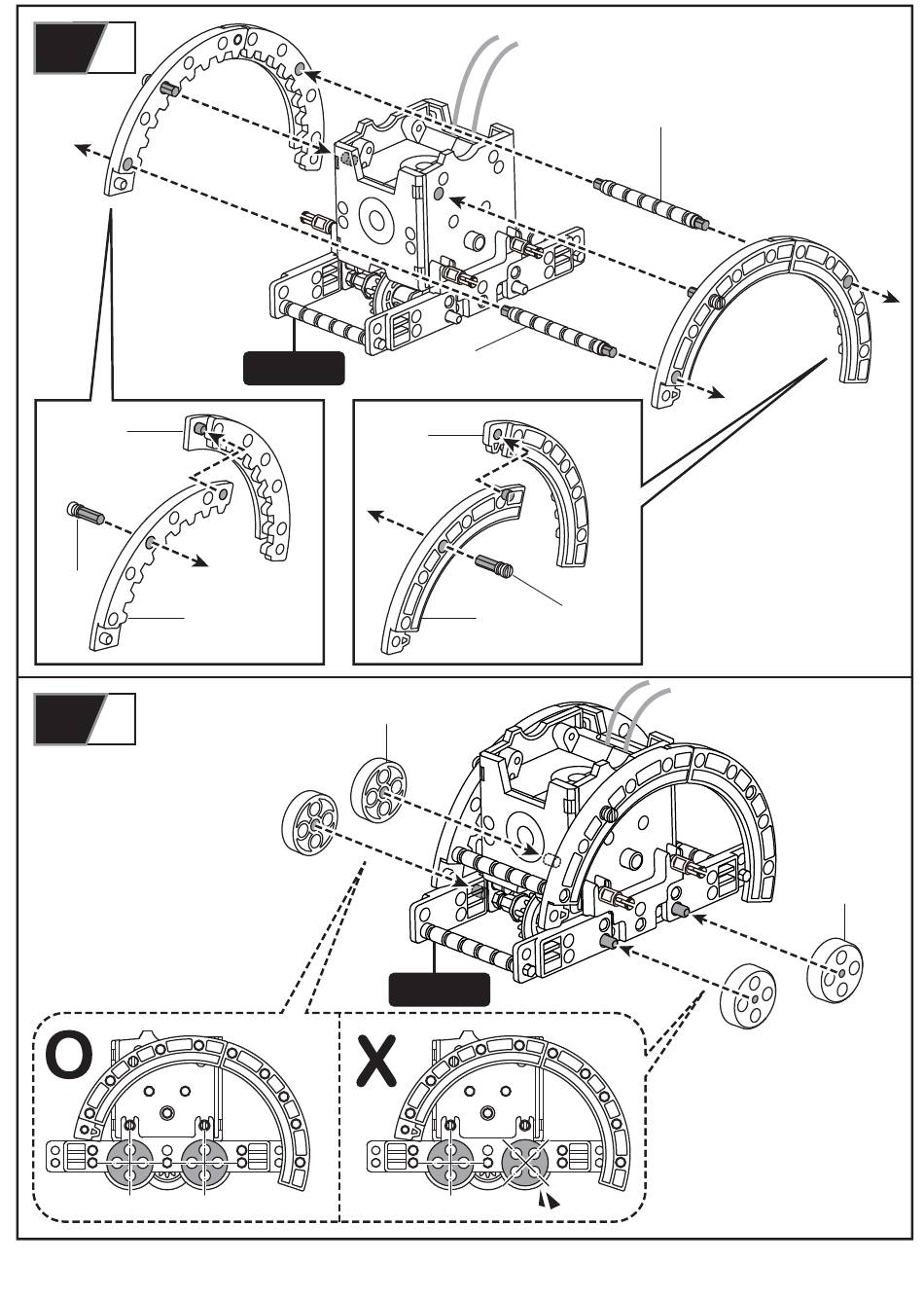 O

X