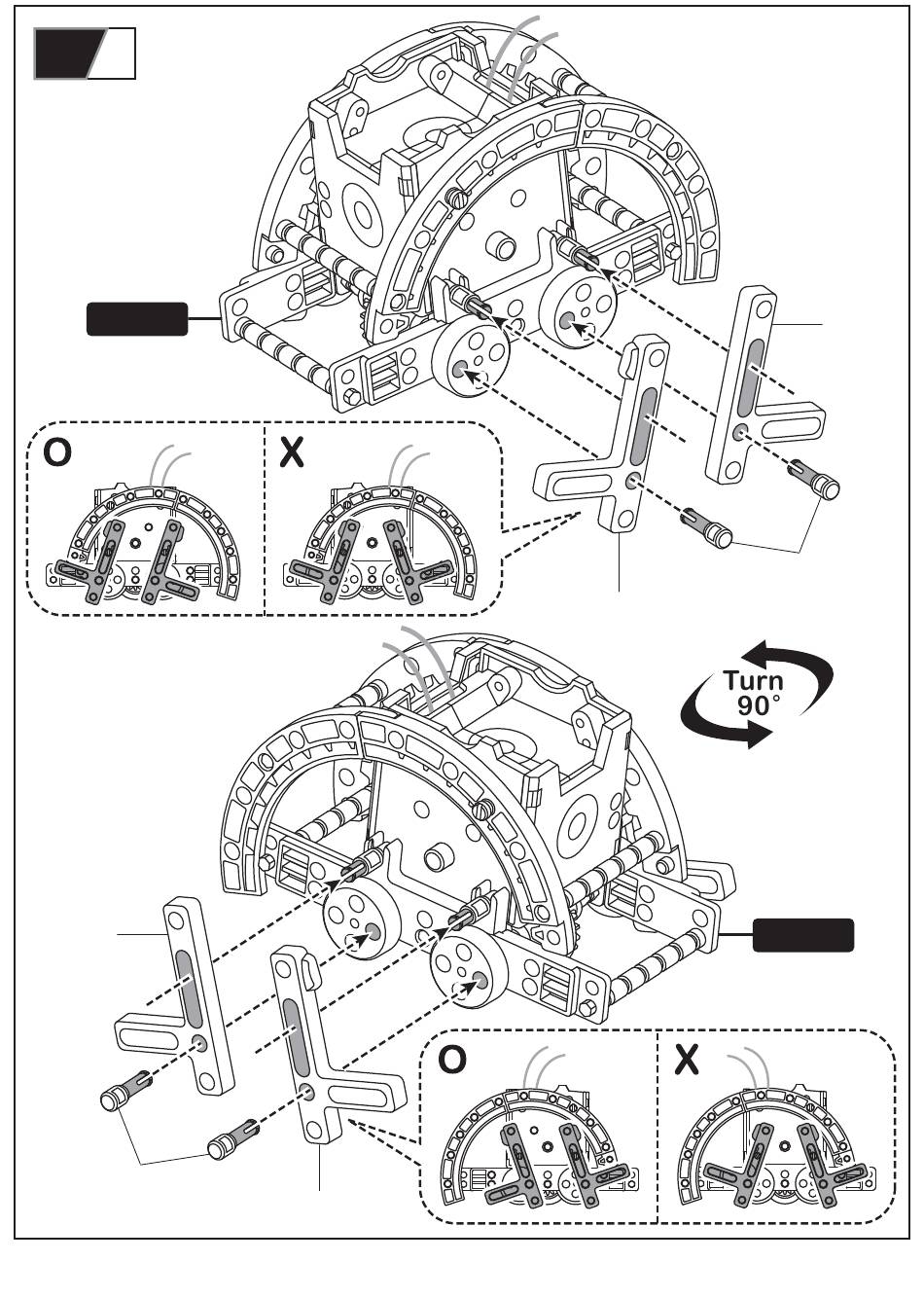 O

X

Turn 90°

O

X