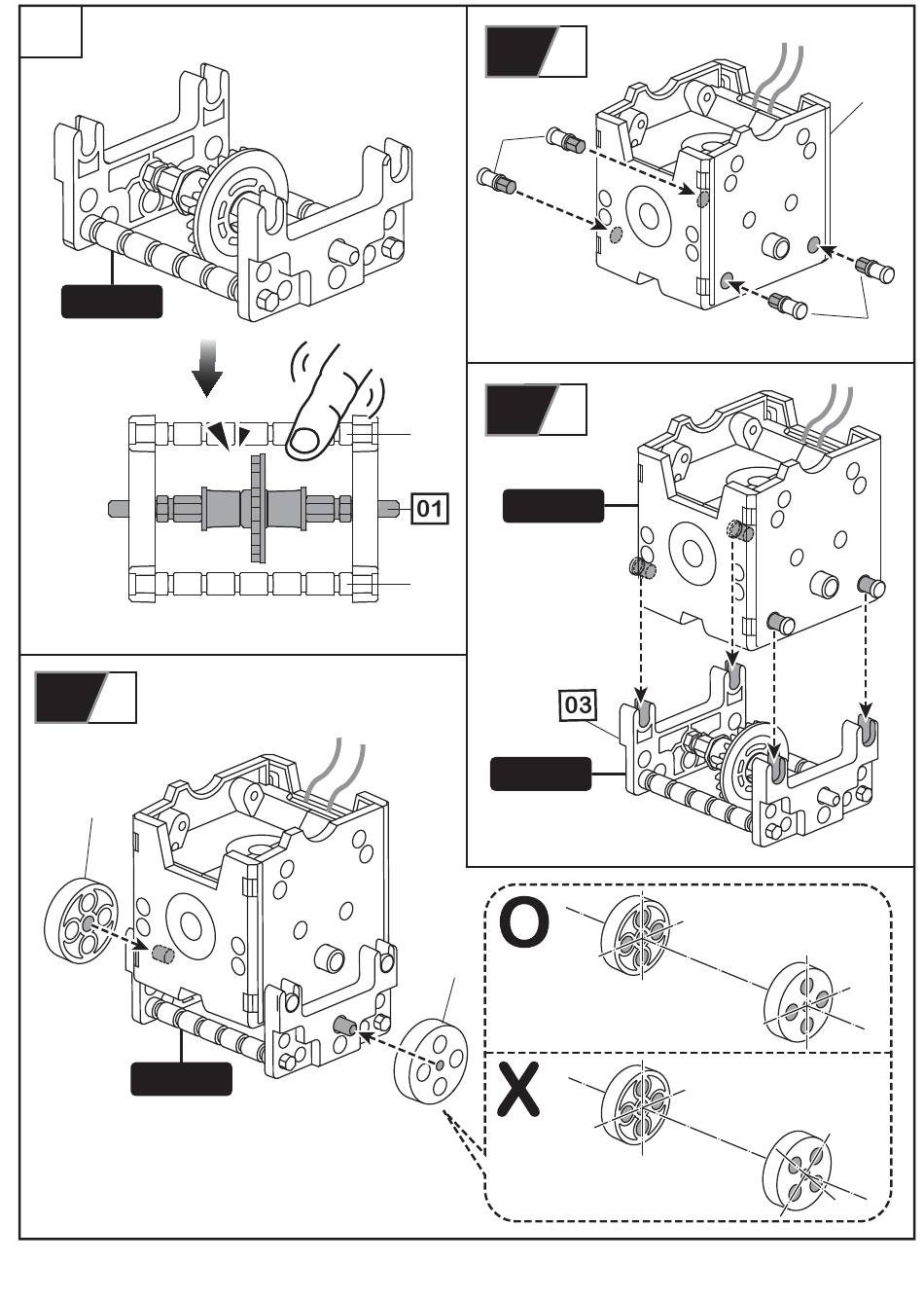 01

03

O

X