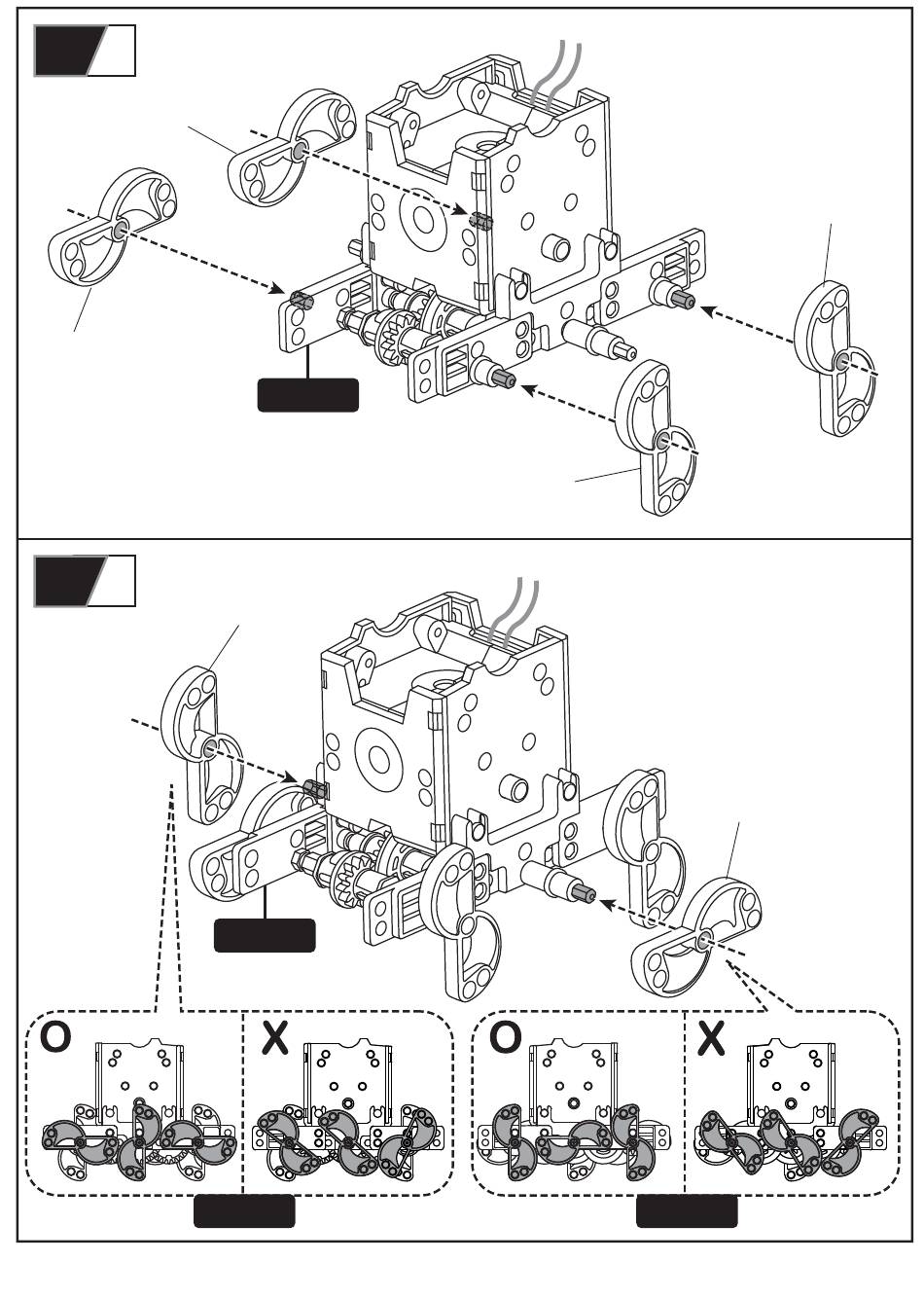 O

X

O

X