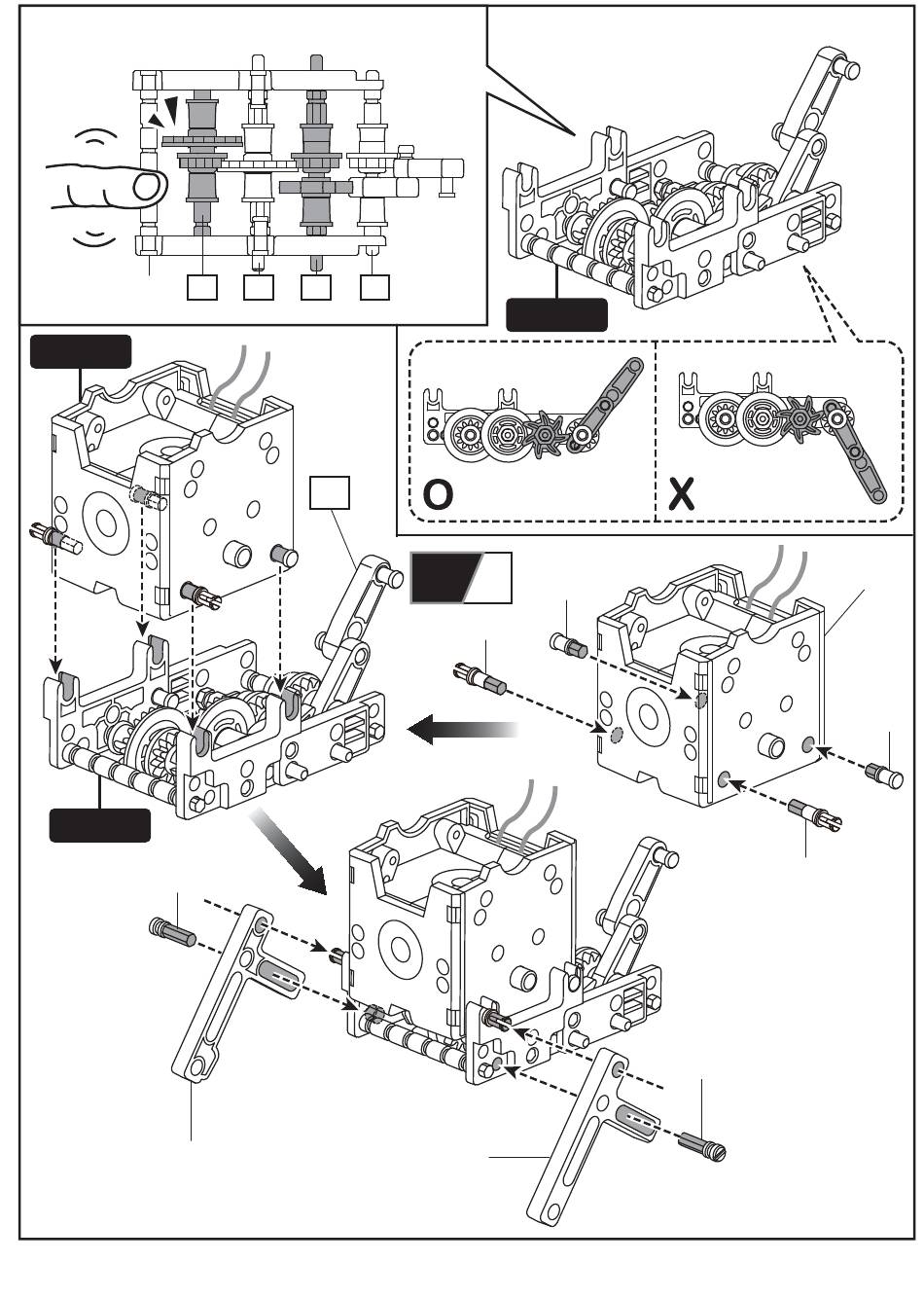 O

X