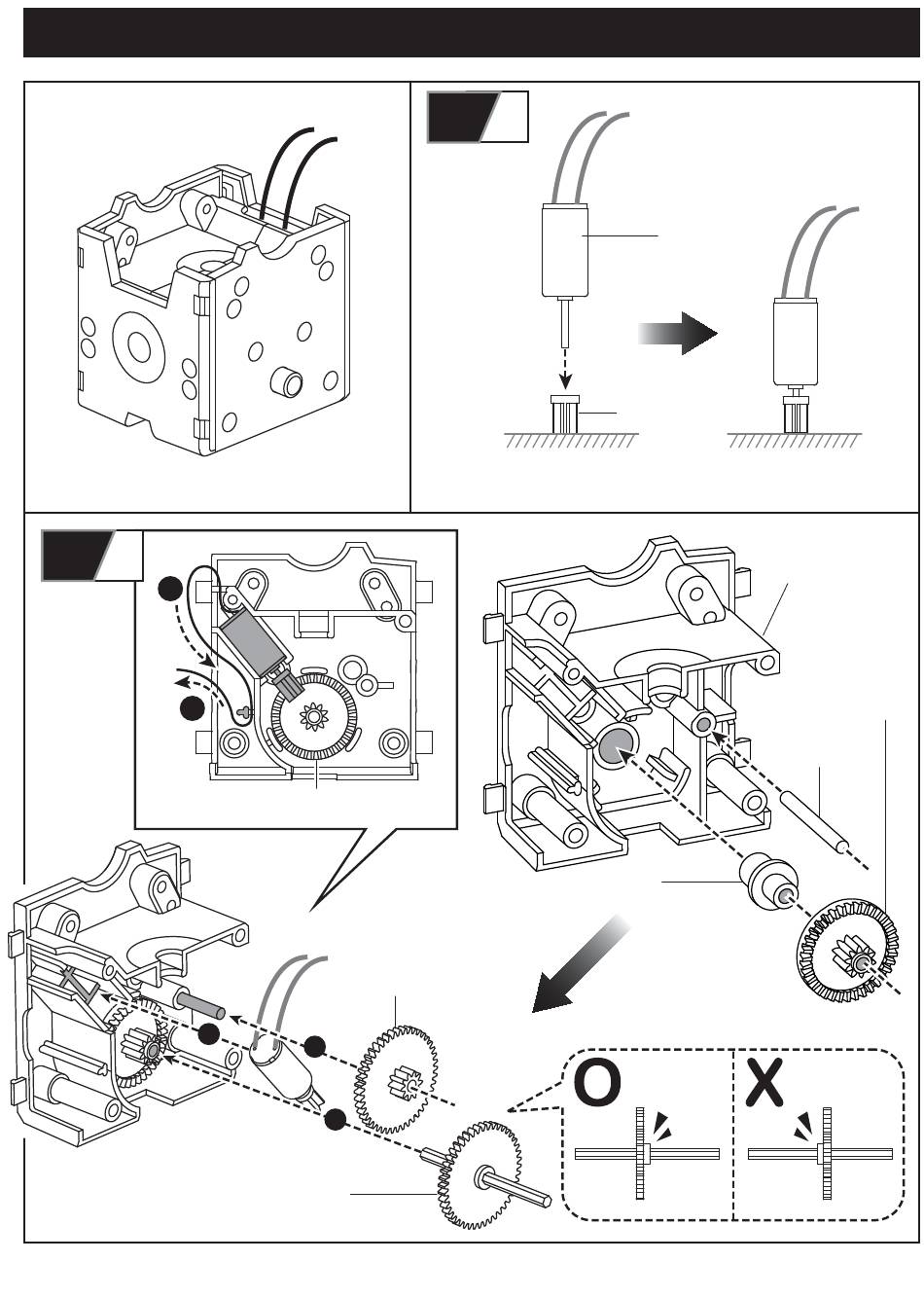 O

X